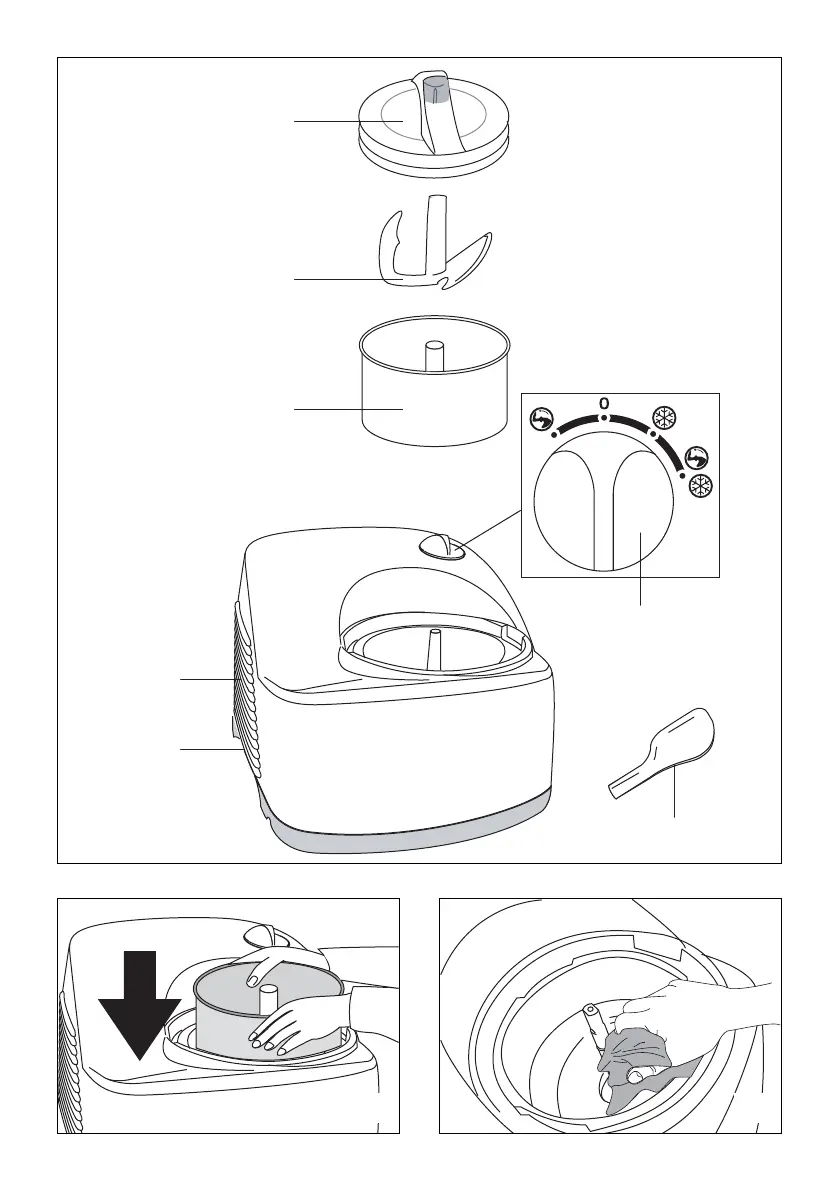 0