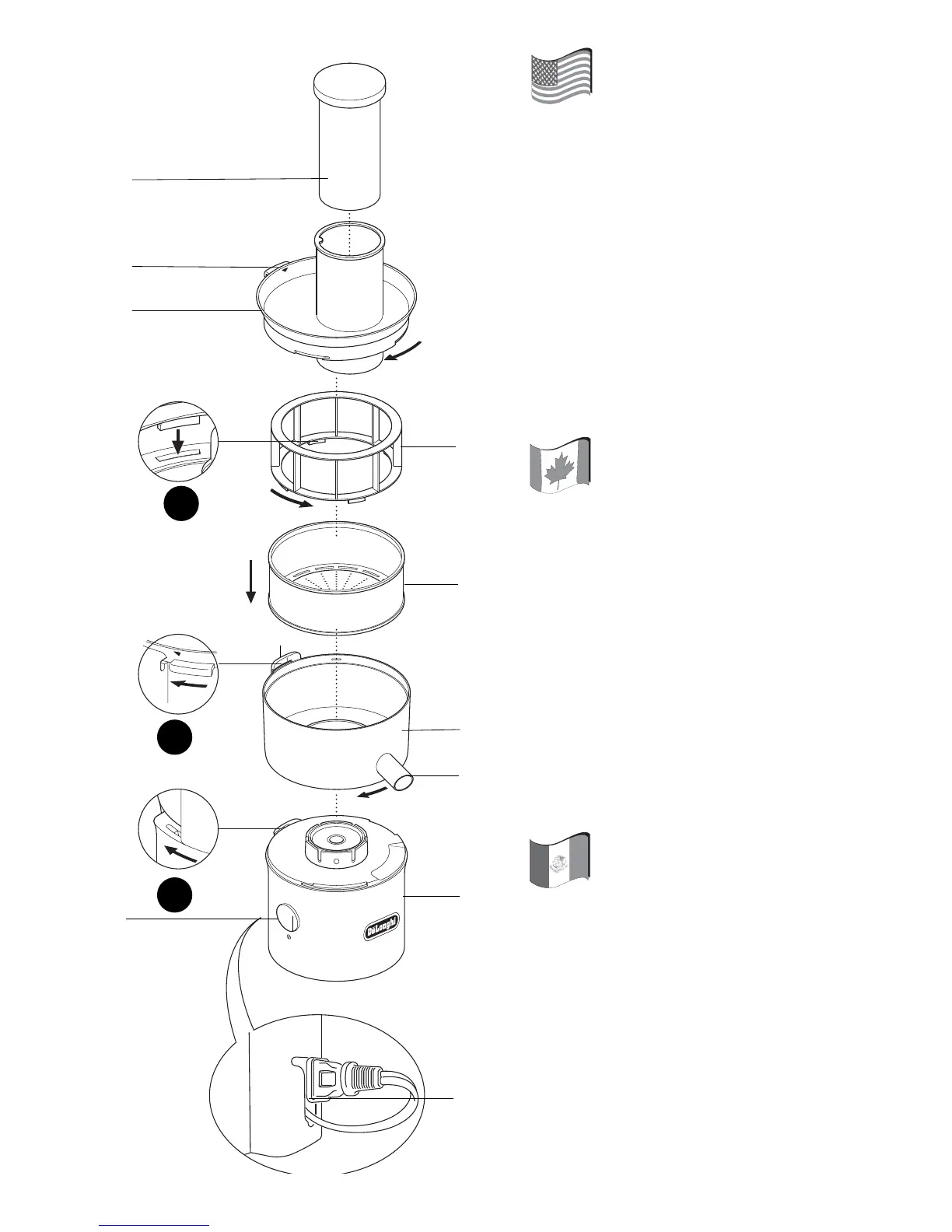 DeLonghi