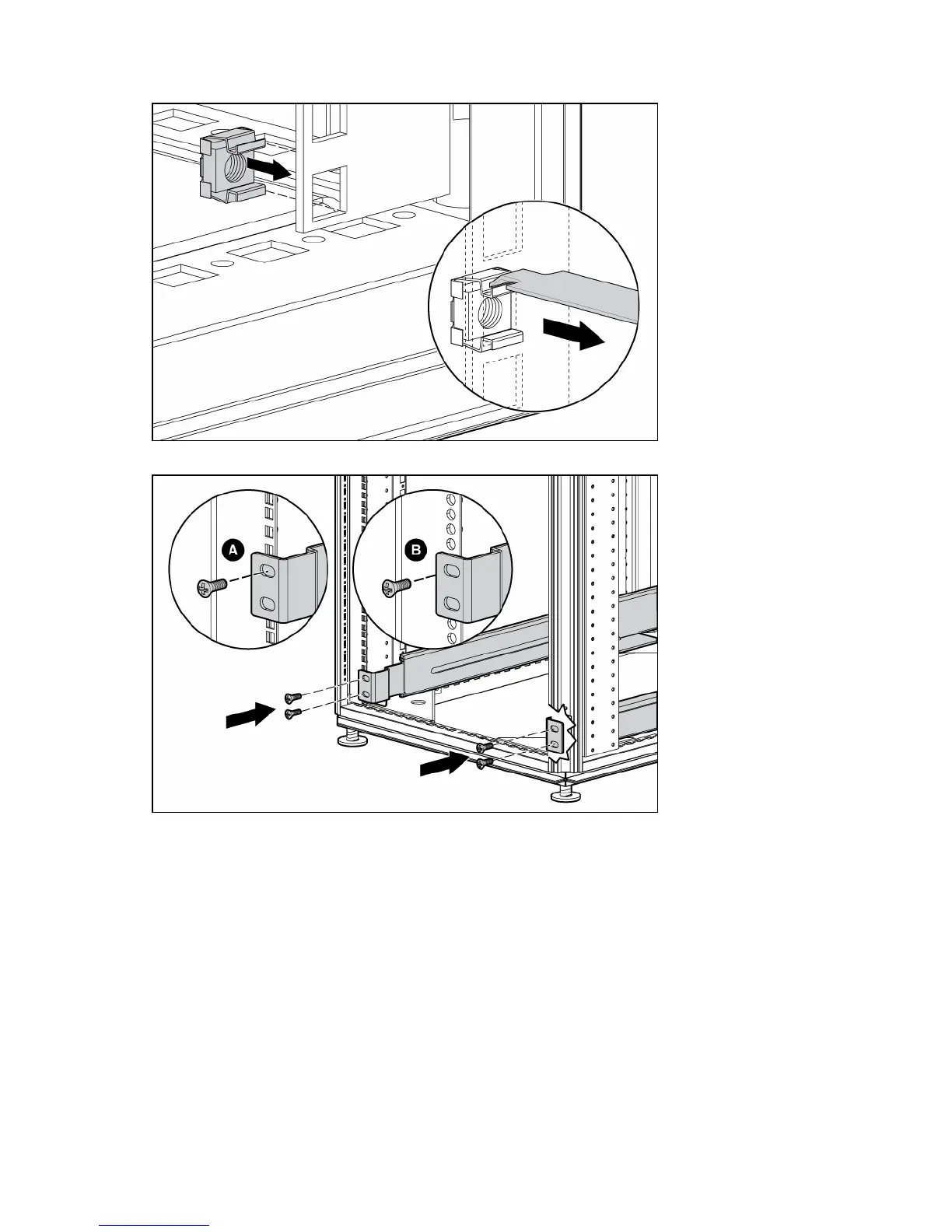 A

B