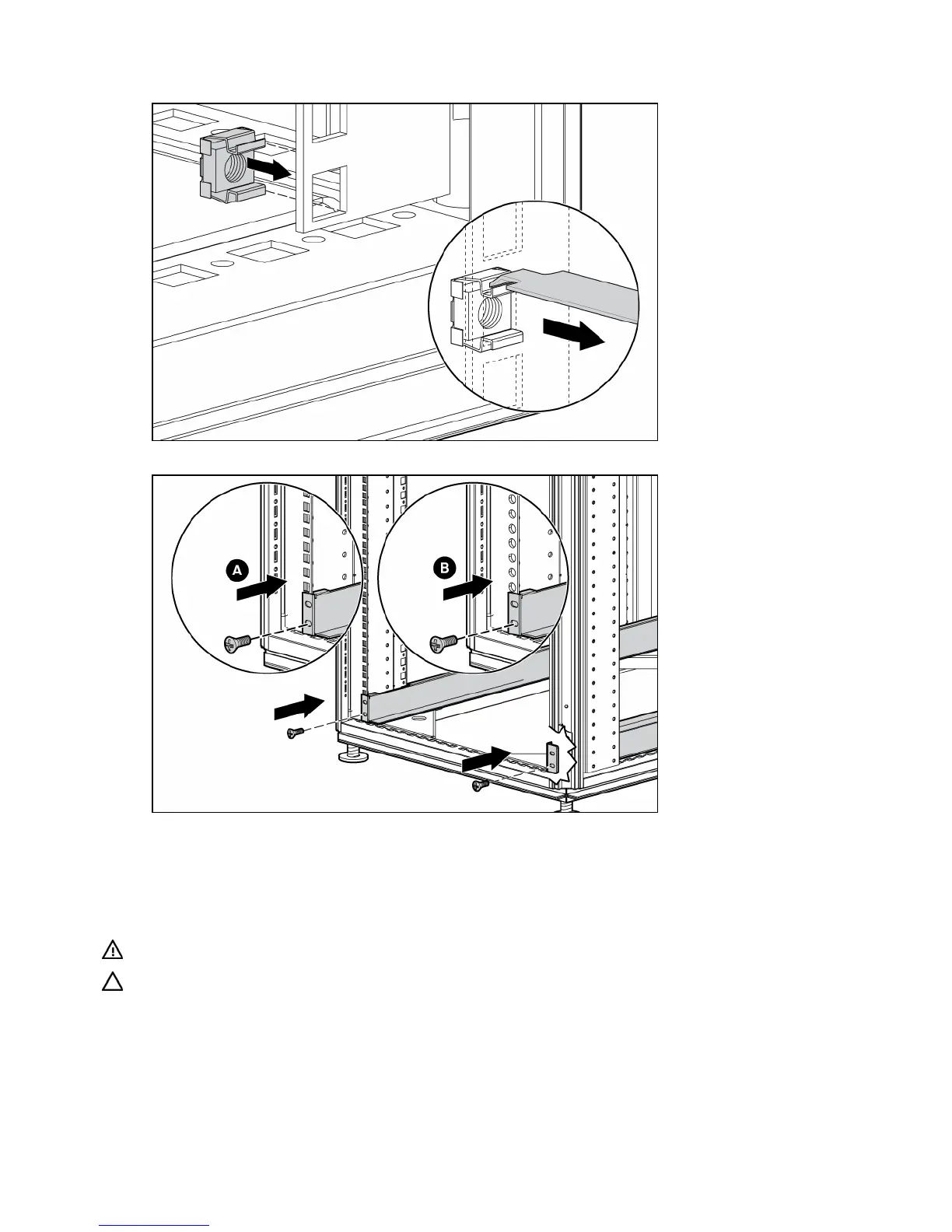 A

B