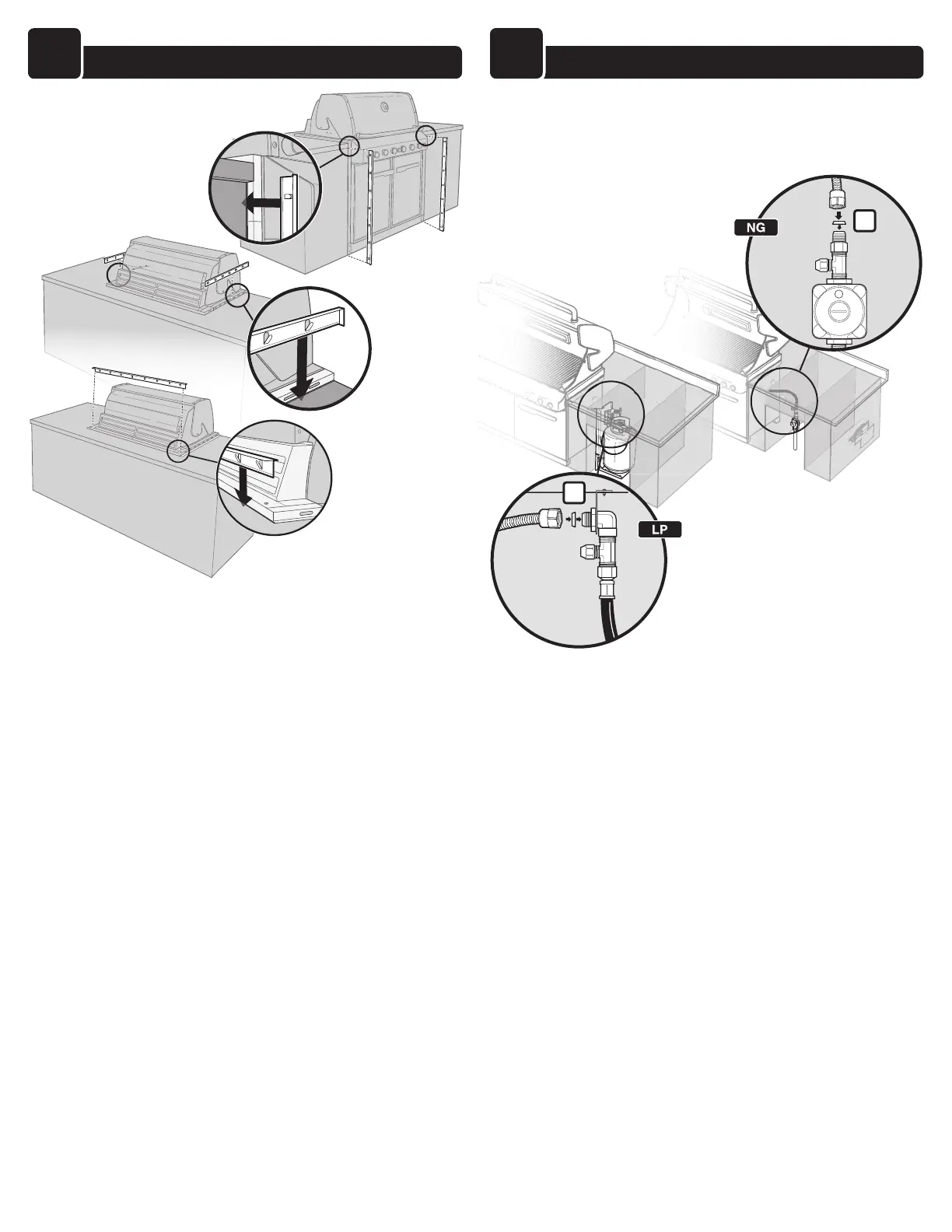 NG

LP