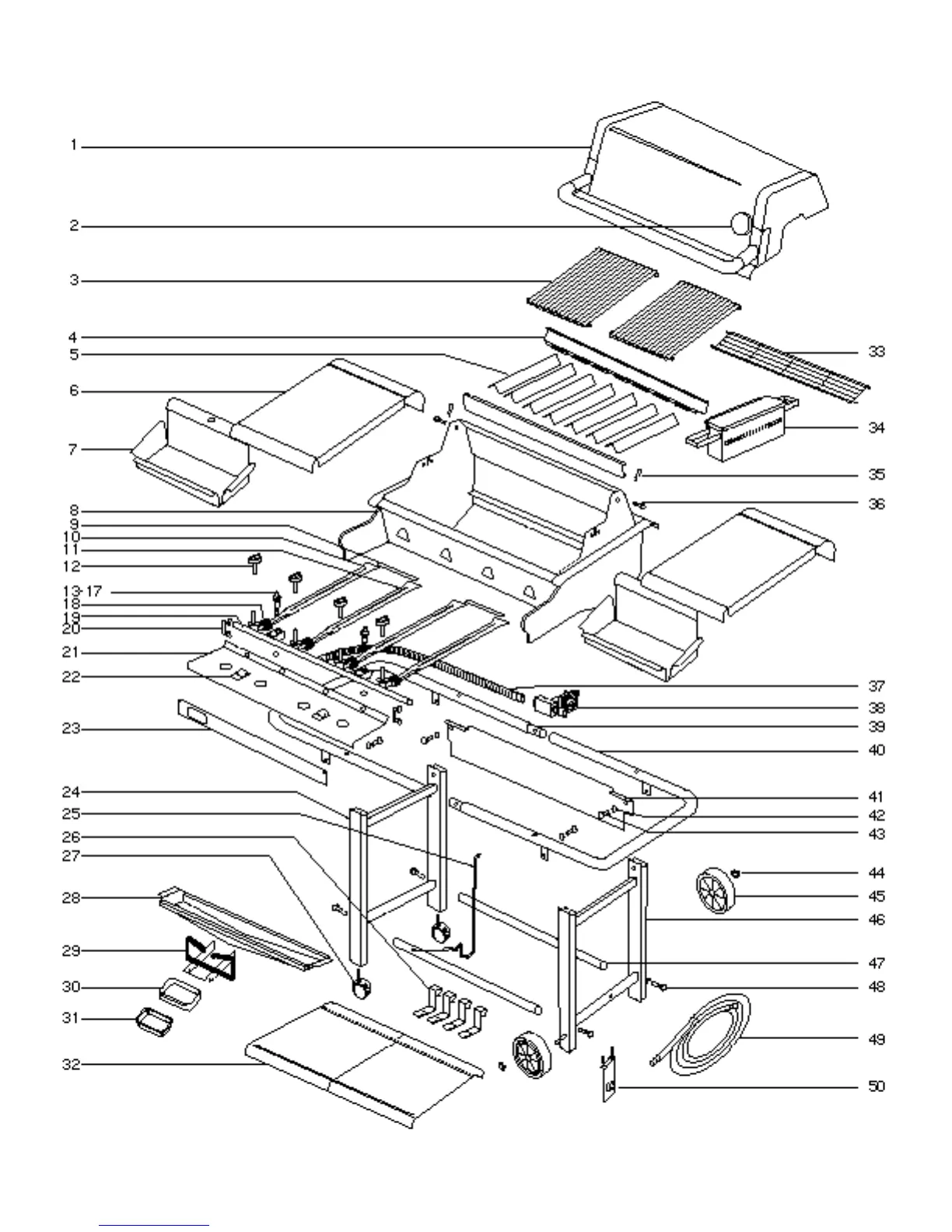 1
2
3
4
5
6
7
8
9
10
11
12
13-17
18
19
20
21
22
23
24
25
26
27
28
29
30
31
32
33
34
35
36
37
38
39
40
41
42
43
44
45
46
47
48
49
50