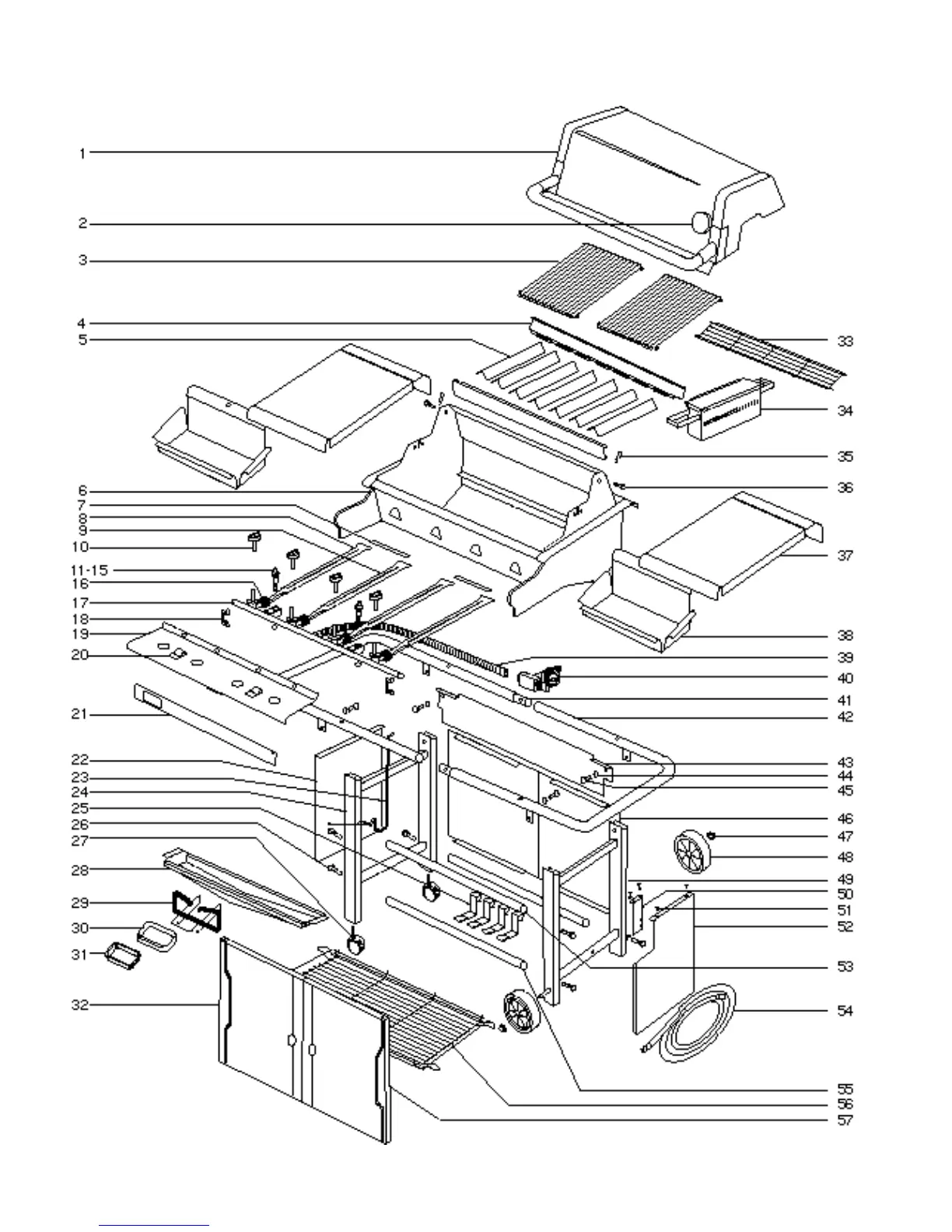 1
2
3
4
5
6
7
8
9
10
11-15
16
17
18
19
20
21
22
23
24
25
26
27
28
29
30
31
32
33
34
35
36
37
38
39
40
41
42
43
44
45
46
47
48
49
50
51
52
53
54
55
56
57