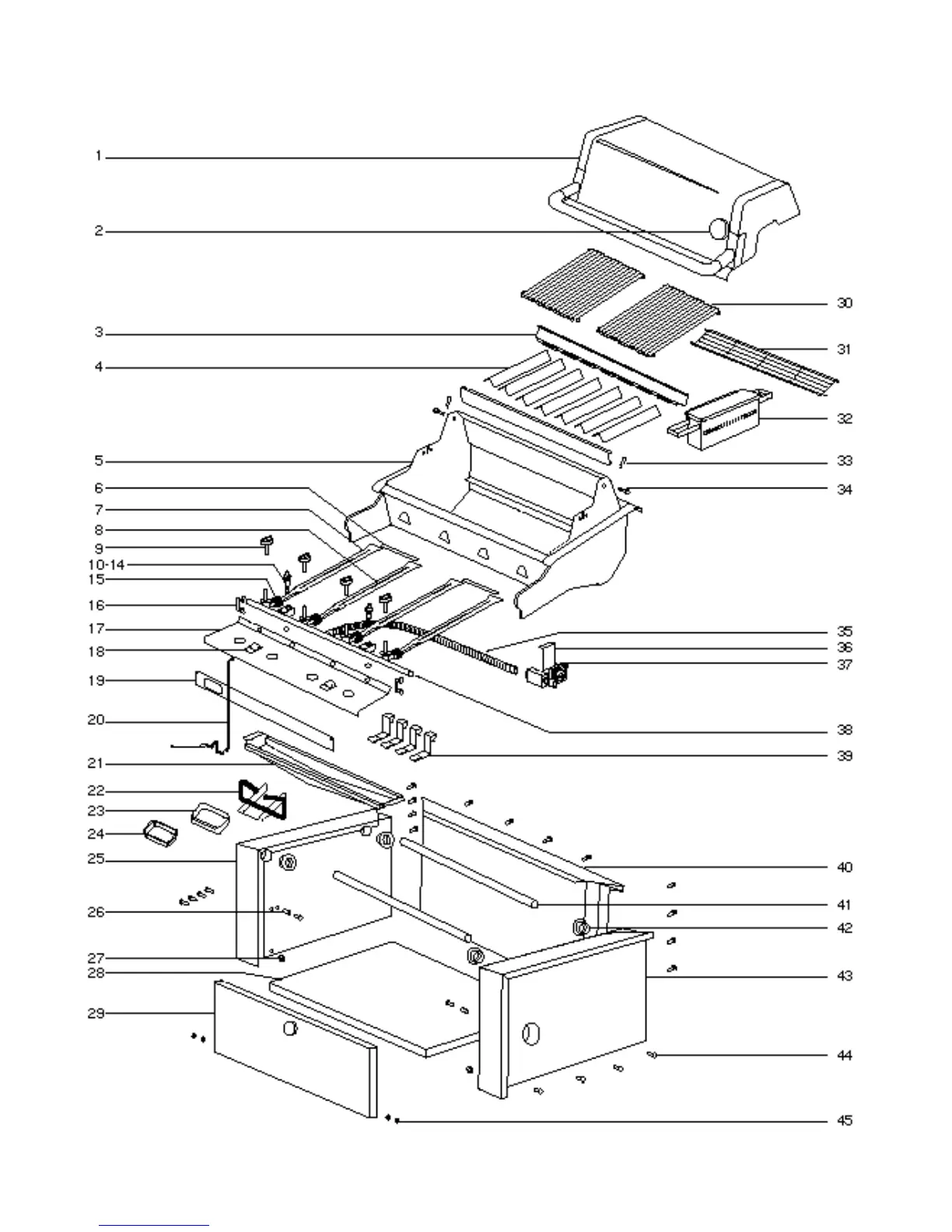 1
2
3
4
5
6
7
8
9
10-14
15
16
17
18
19
20
21
22
23
24
25
26
27
28
29
30
31
32
33
34
35
36
37
38
39
40
41
42
43
44
45