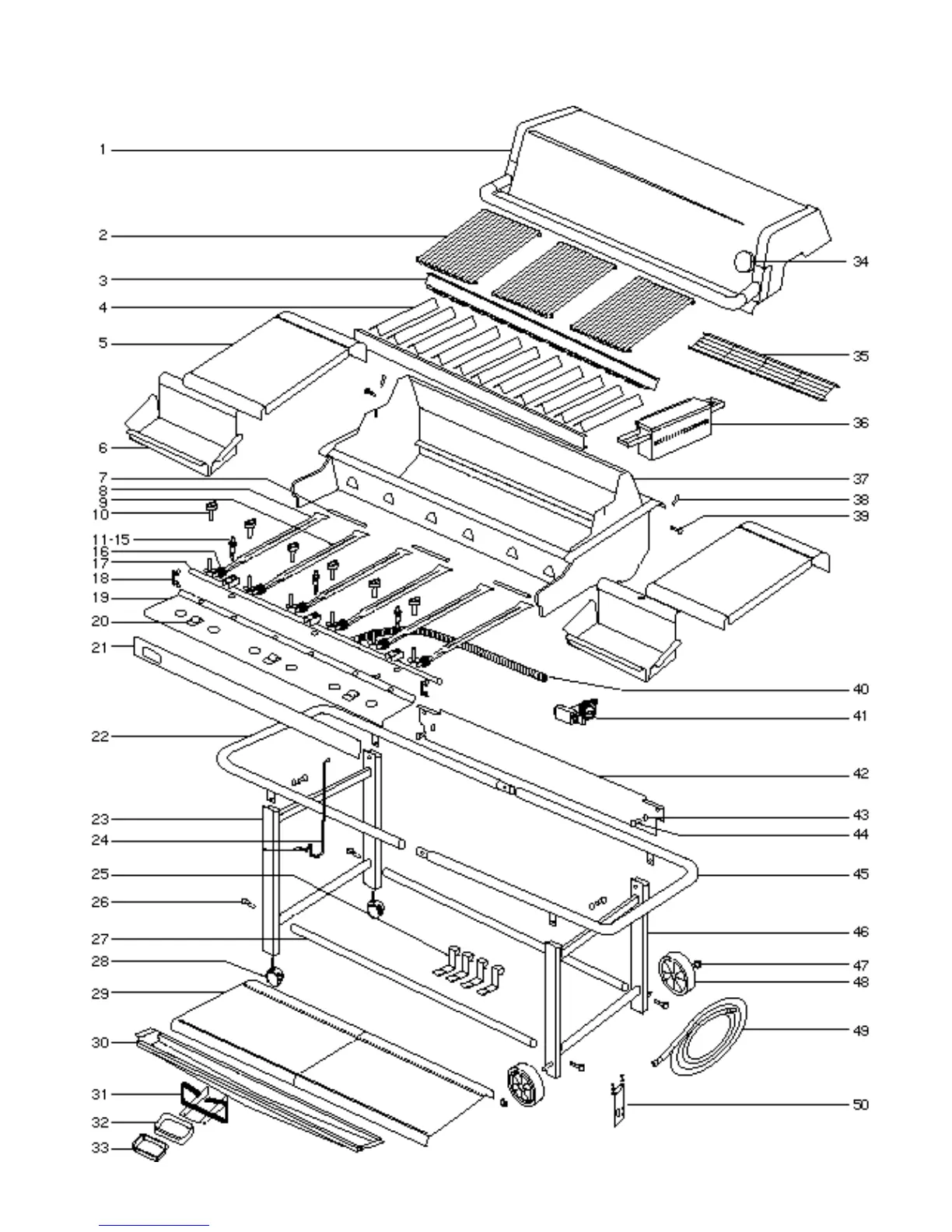 1
2
3
4
5
6
7
8
9
10
11-15
16
17
18
19
20
21
22
23
24
25
26
27
28
29
30
31
32
33
34
35
36
37
38
39
40
41
42
43
44
45
46
47
48
49
50