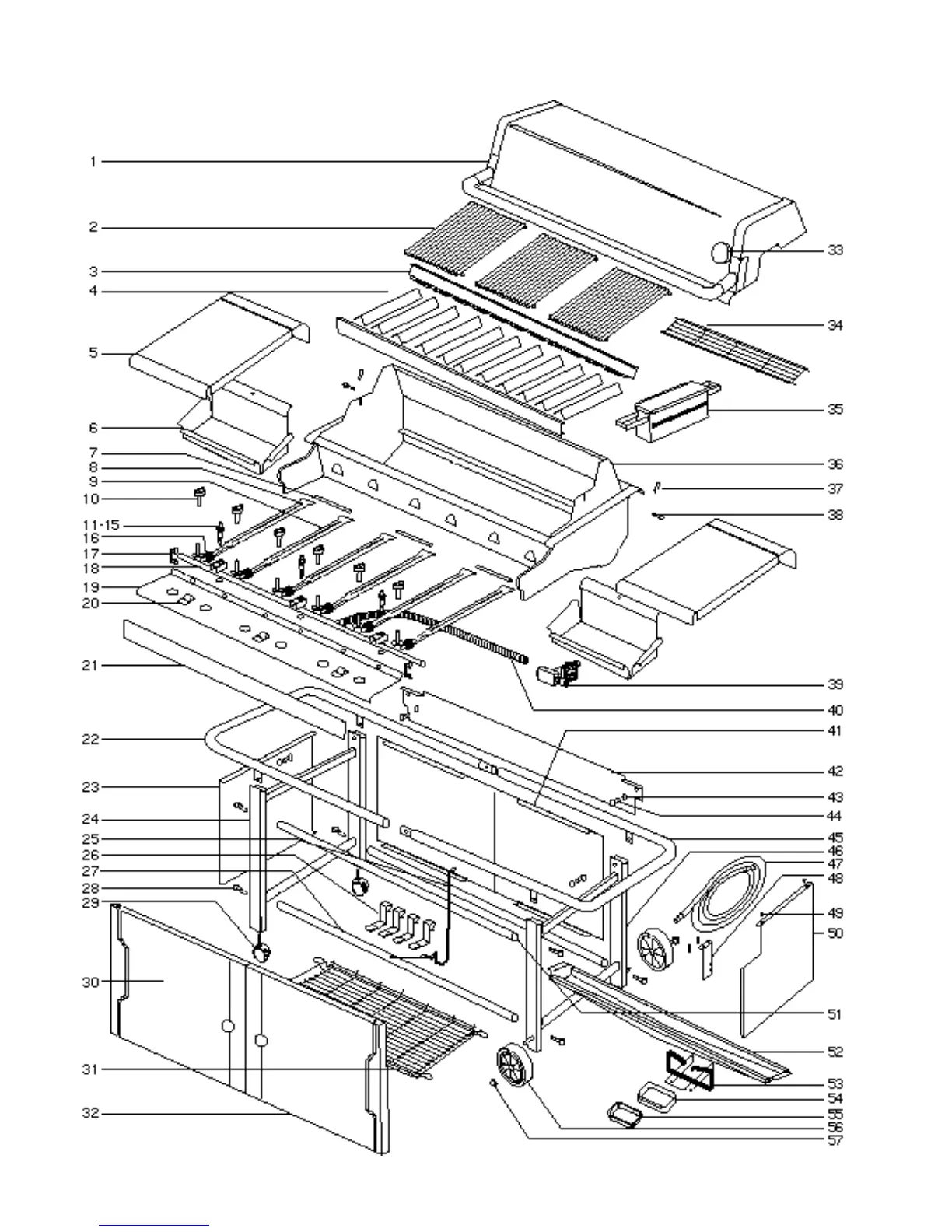 1
2
3
4
5
6
7
8
9
10
11-15
16
17
18
19
20
21
22
23
24
25
26
27
28
29
30
31
32
33
34
35
36
37
38
39
40
41
42
43
44
45
46
47
48
49
50
51
52
53
54
55
56
57