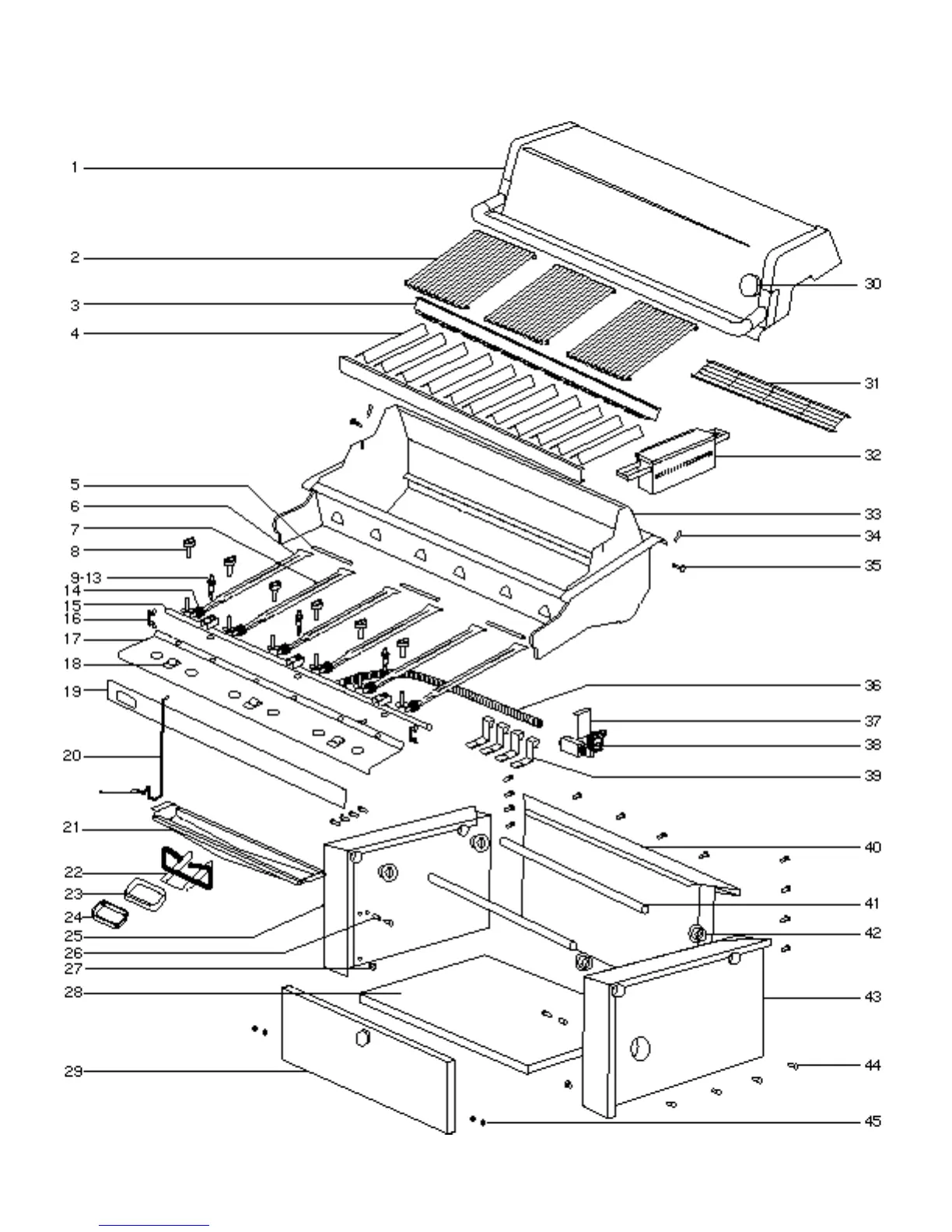 1
2
3
4
5
6
7
8
9-13
14
15
16
17
18
19
20
21
22
23
24
25
26
27
28
29
30
31
32
33
34
35
36
37
38
39
40
41
42
43
44
45