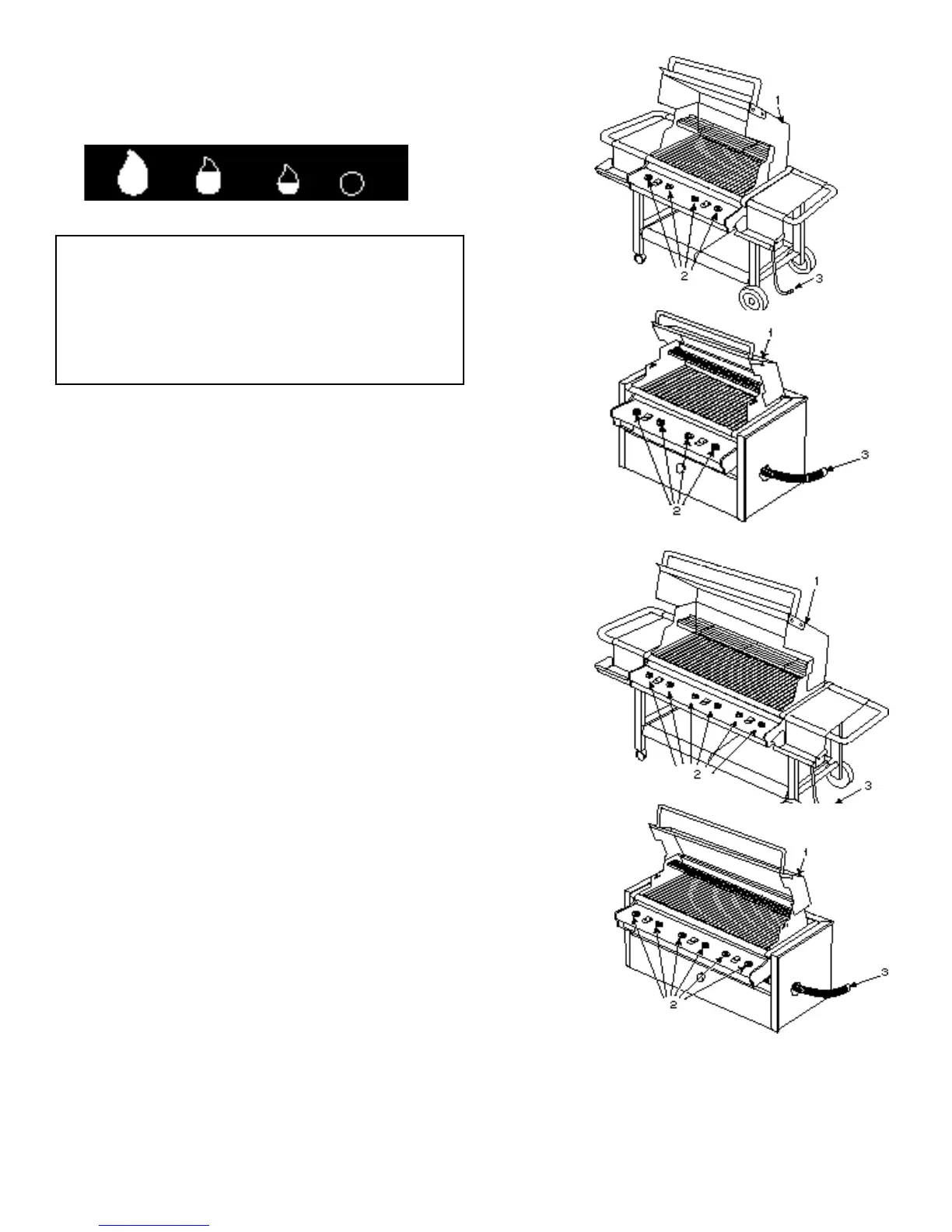 1
2
3
1
2
3
1
2
3
1
2
3