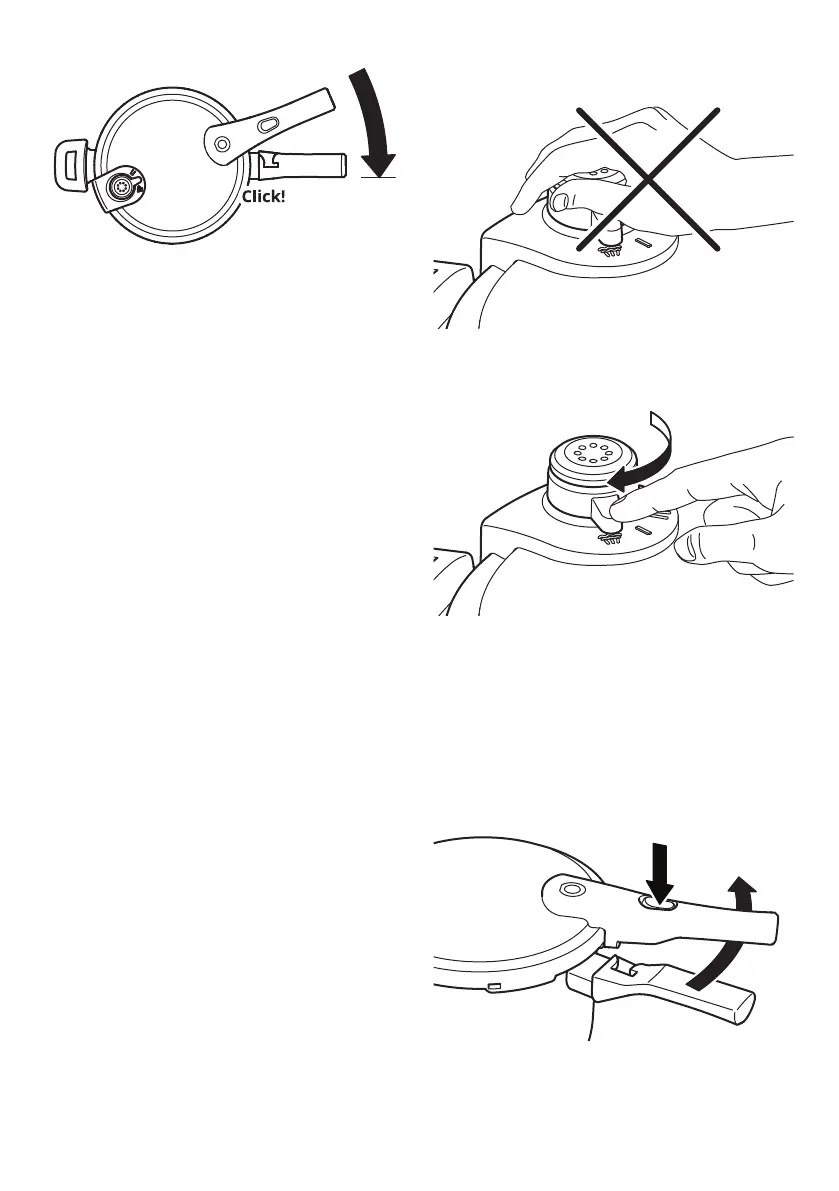 Click!