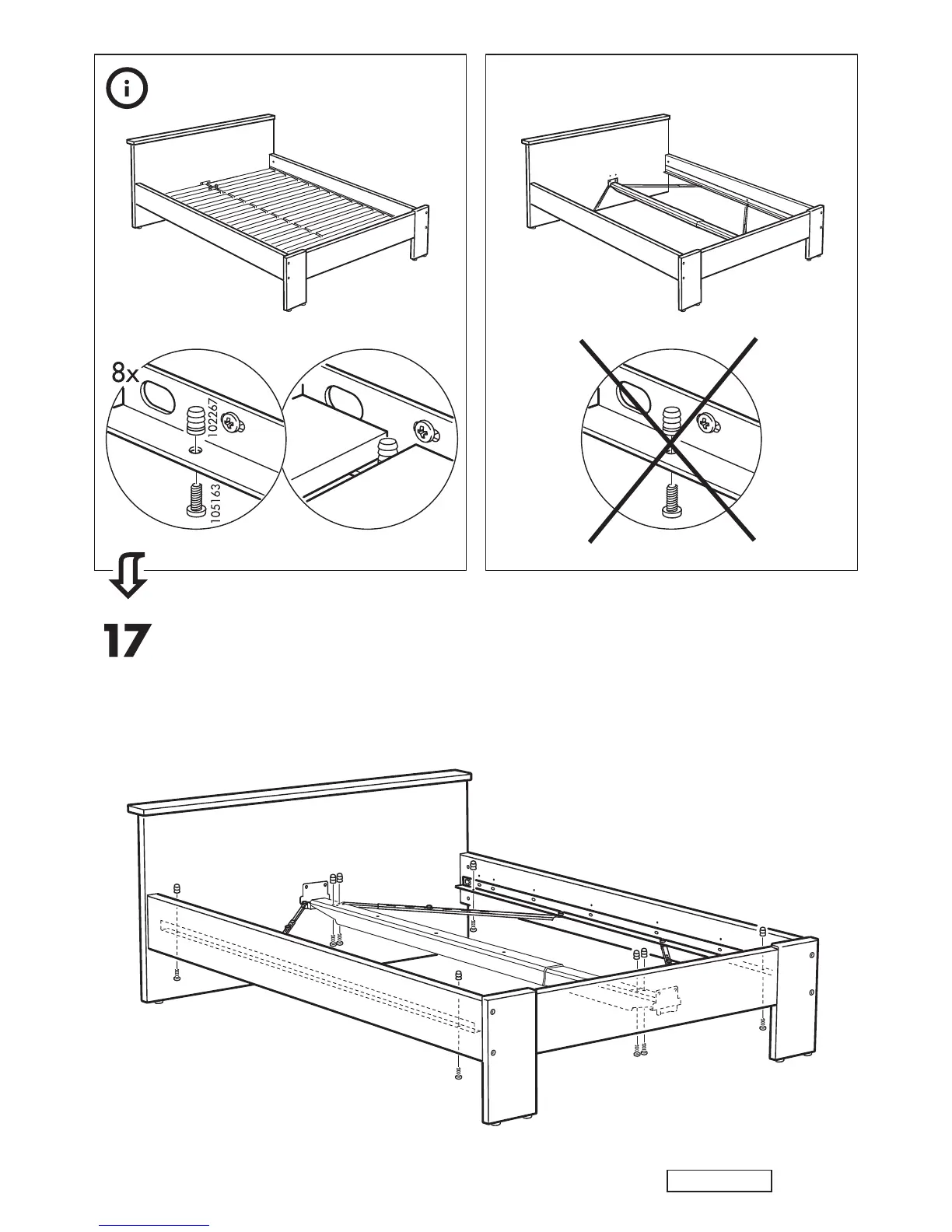 i

8x

102267

105163

17