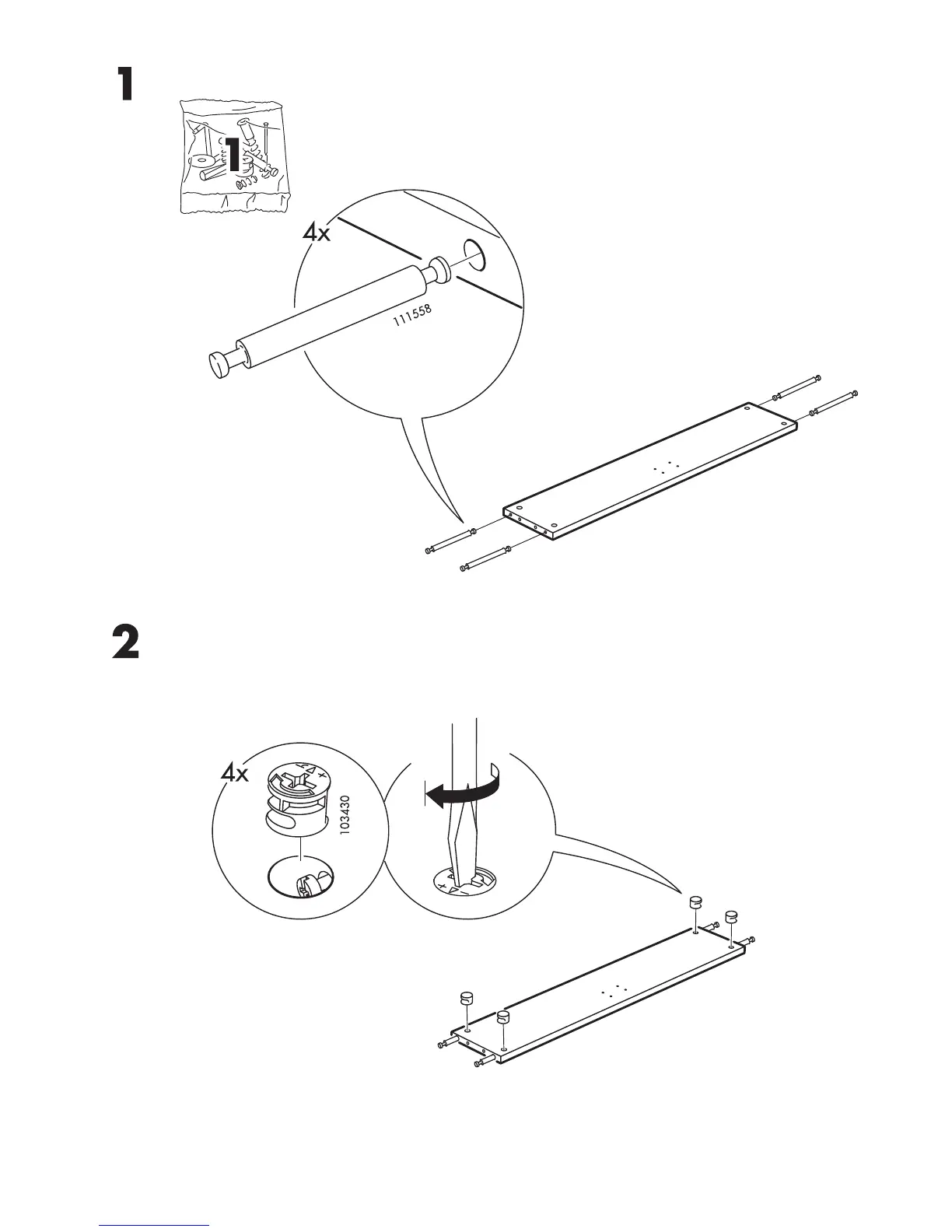 1

1

4x

111558

2

4x

103430