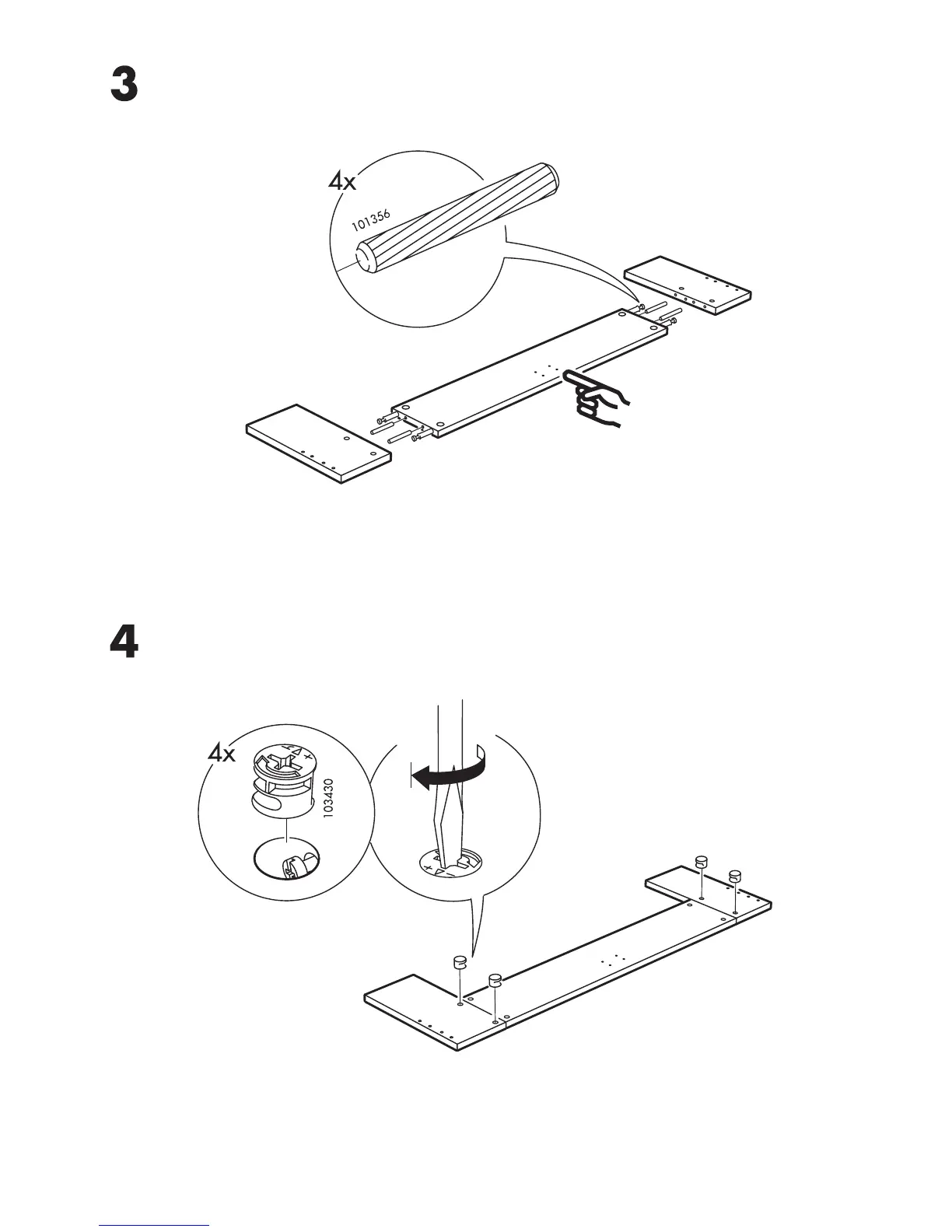 3

4x

101356

4

4x

103430