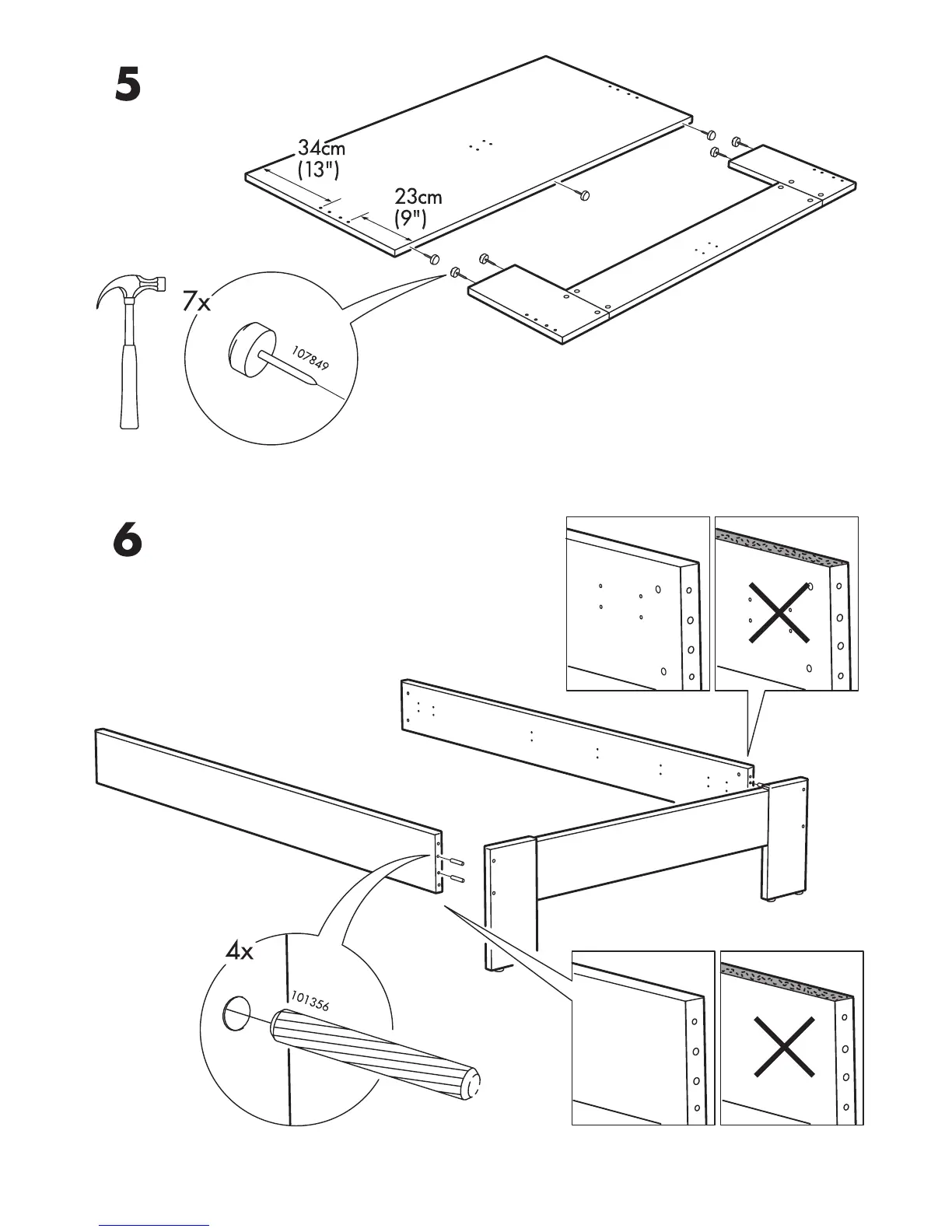 5

34cm
(13")

23cm
(9")

7x

107849

6

4x

101356