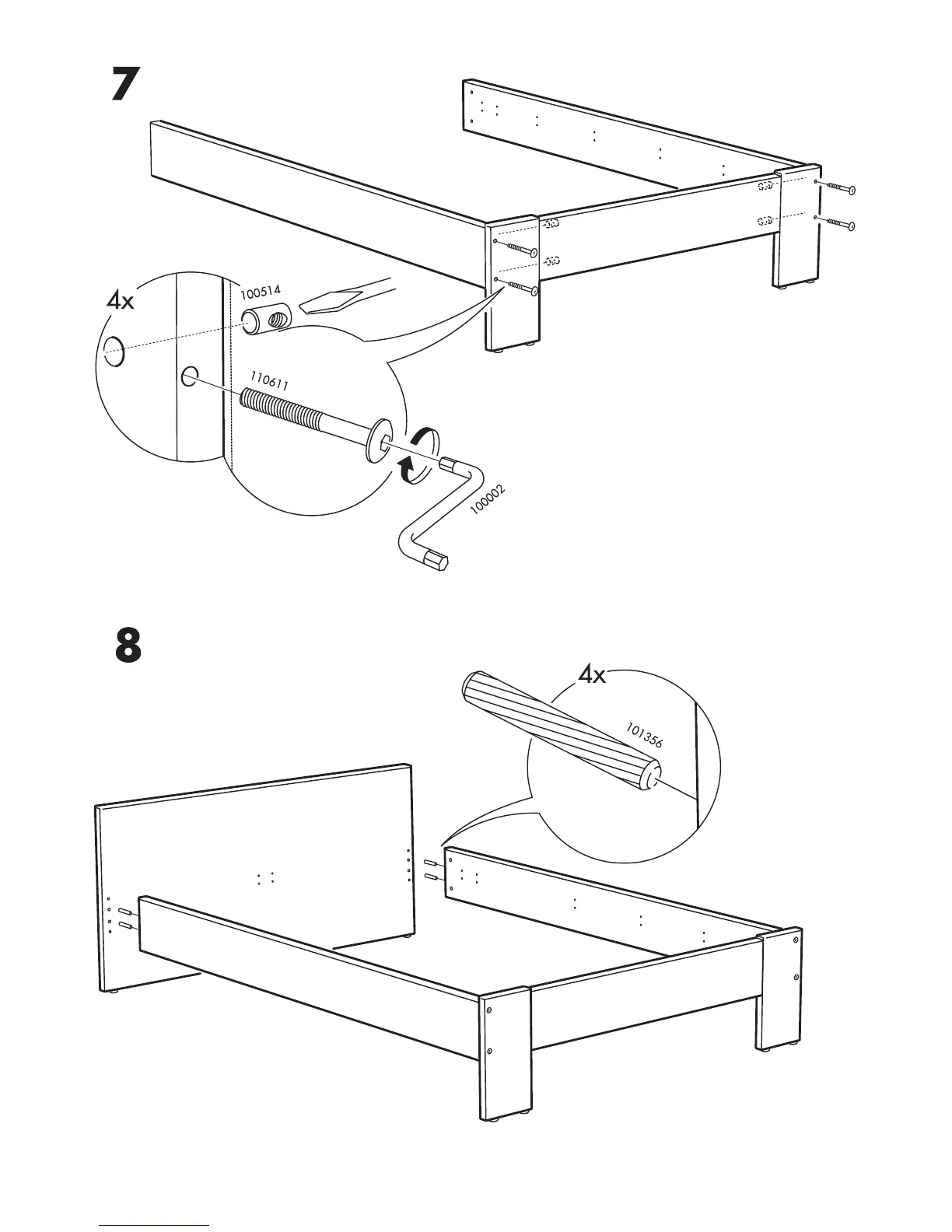 7

4x

100514

110611

100002

8

4x

101356