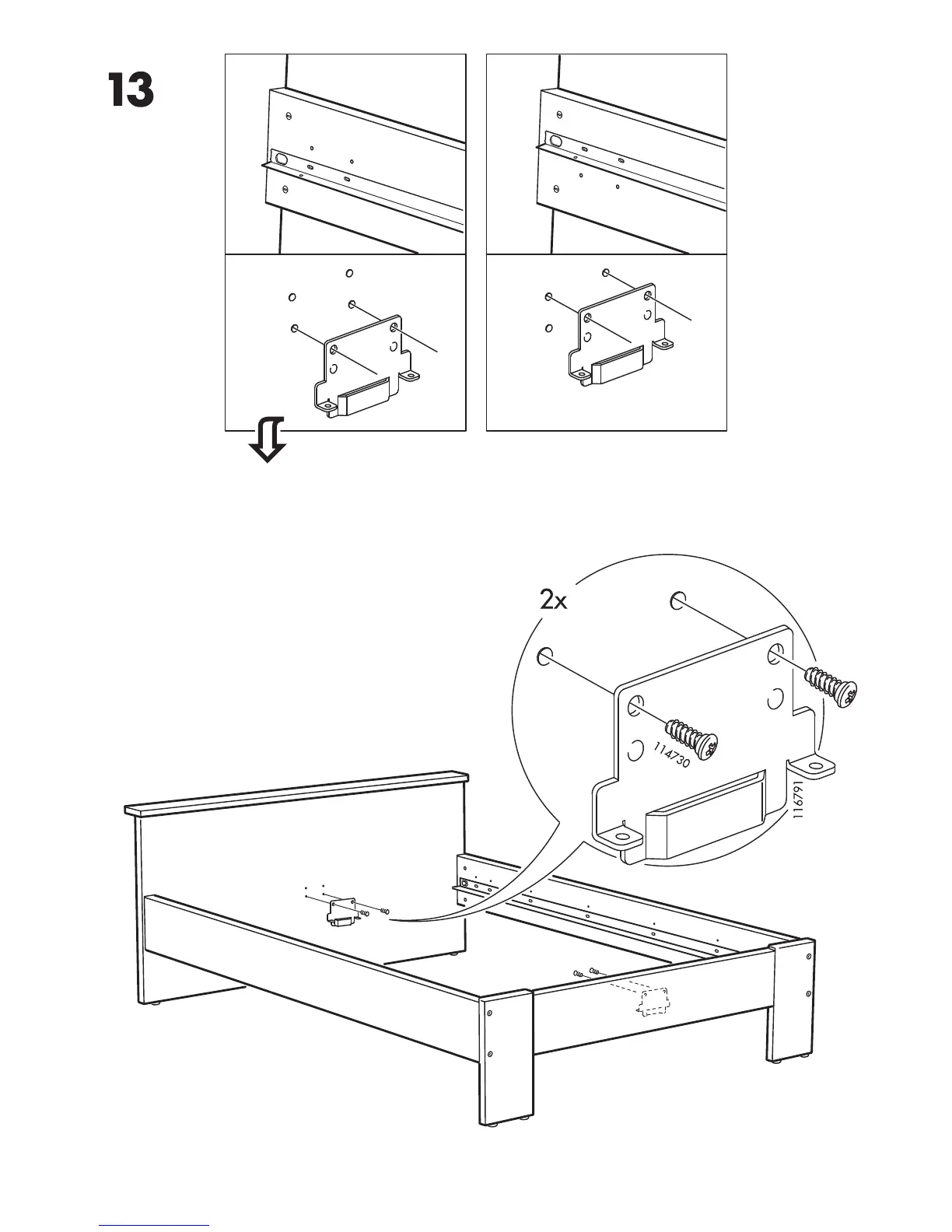 13

2x

114730

116791