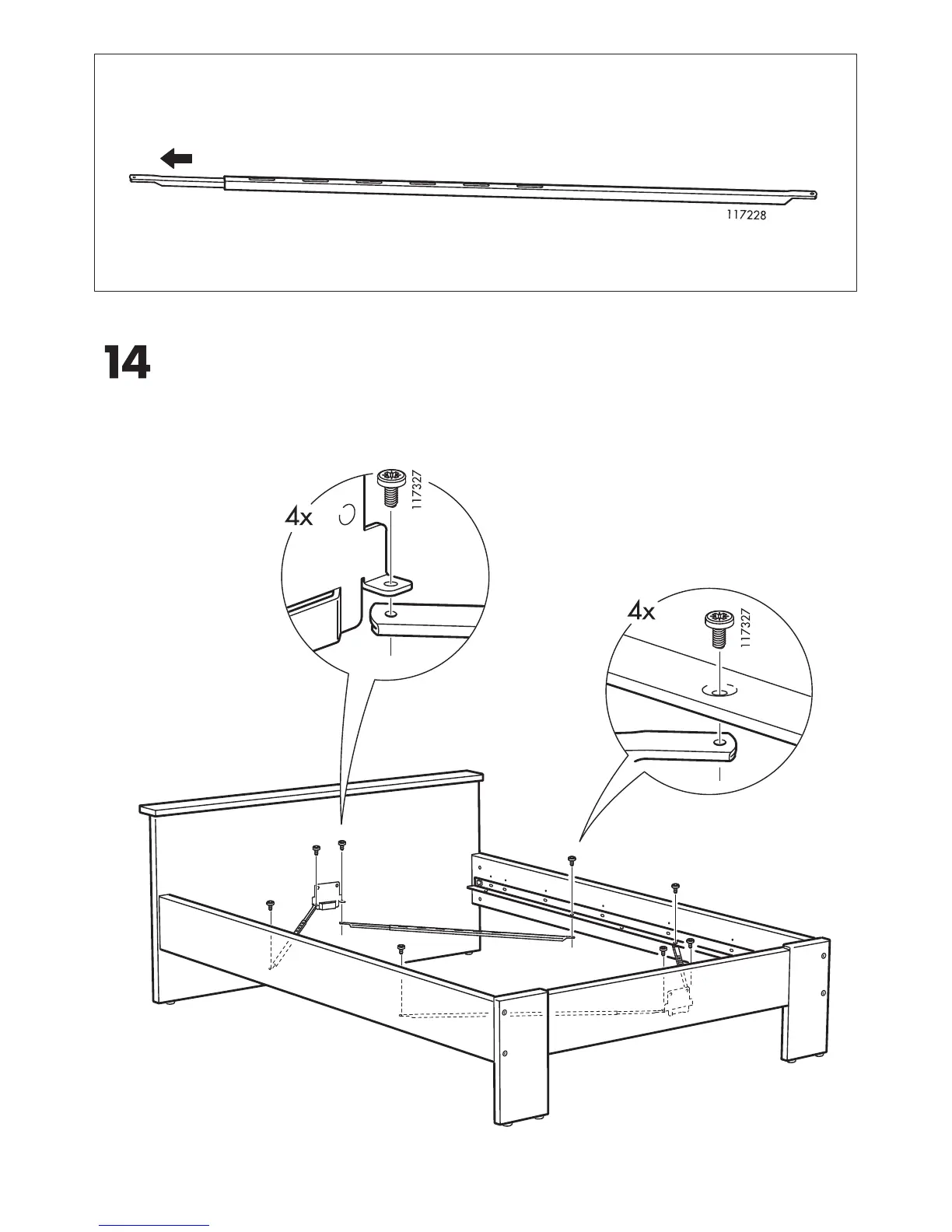 117228

14

4x

117327

4x

117327