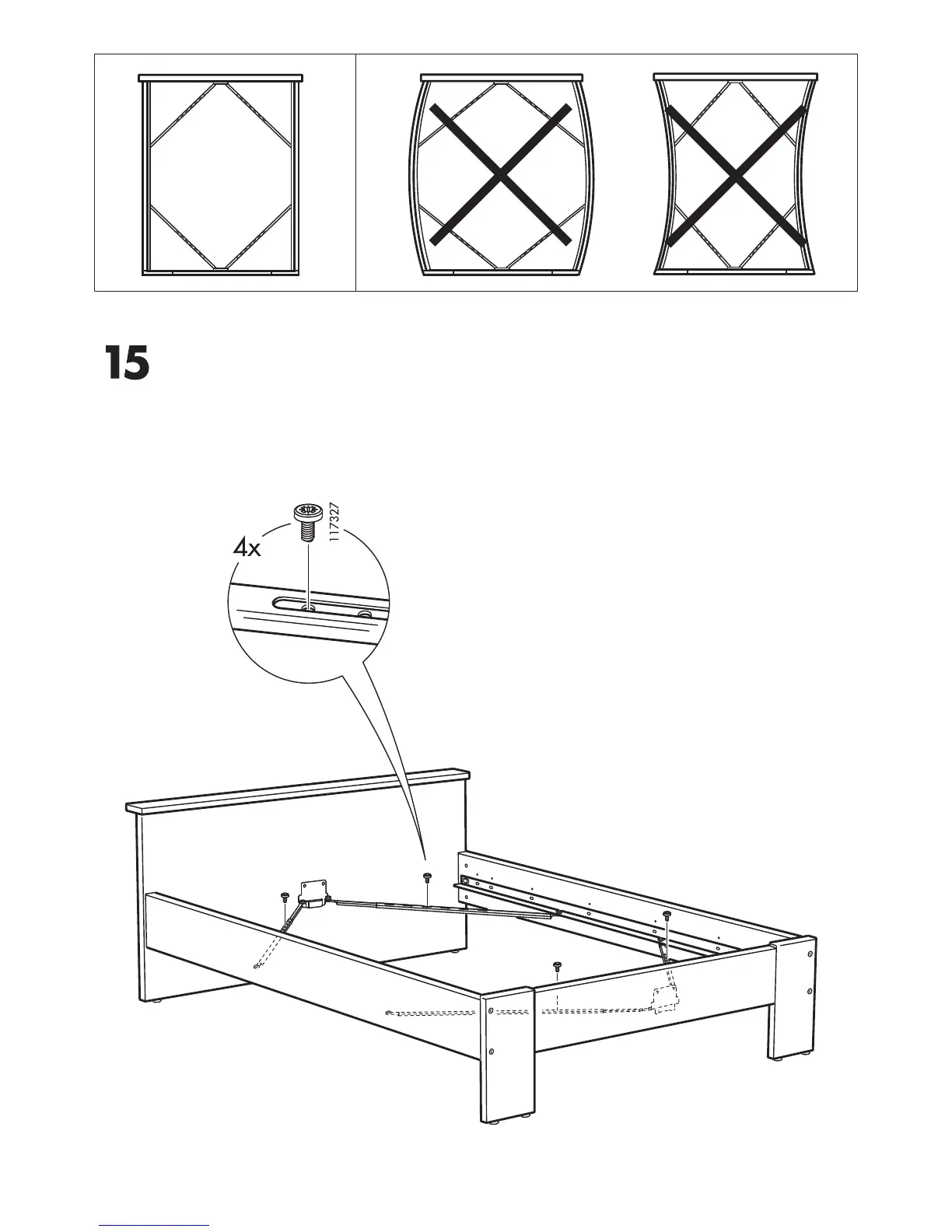 15

4x

117327