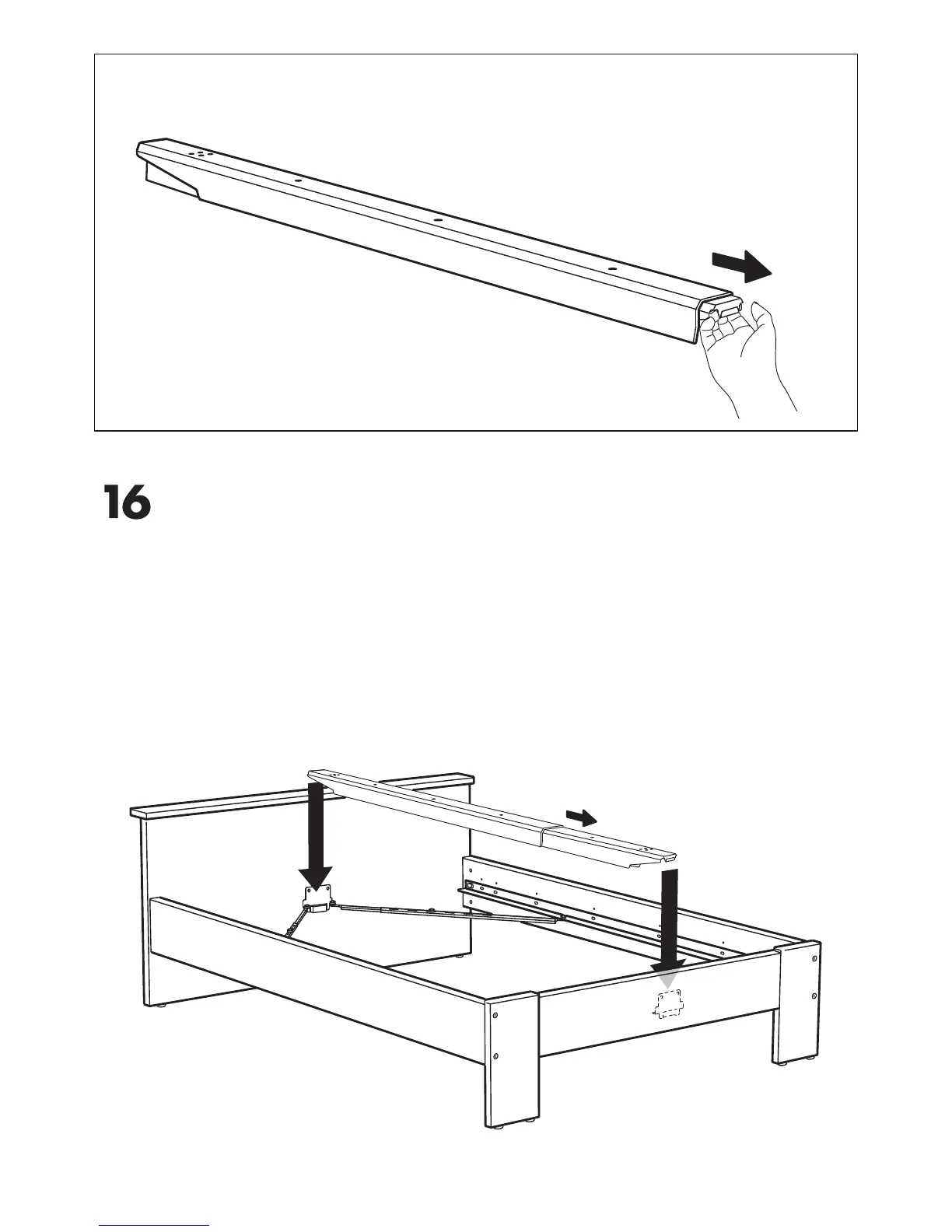 16