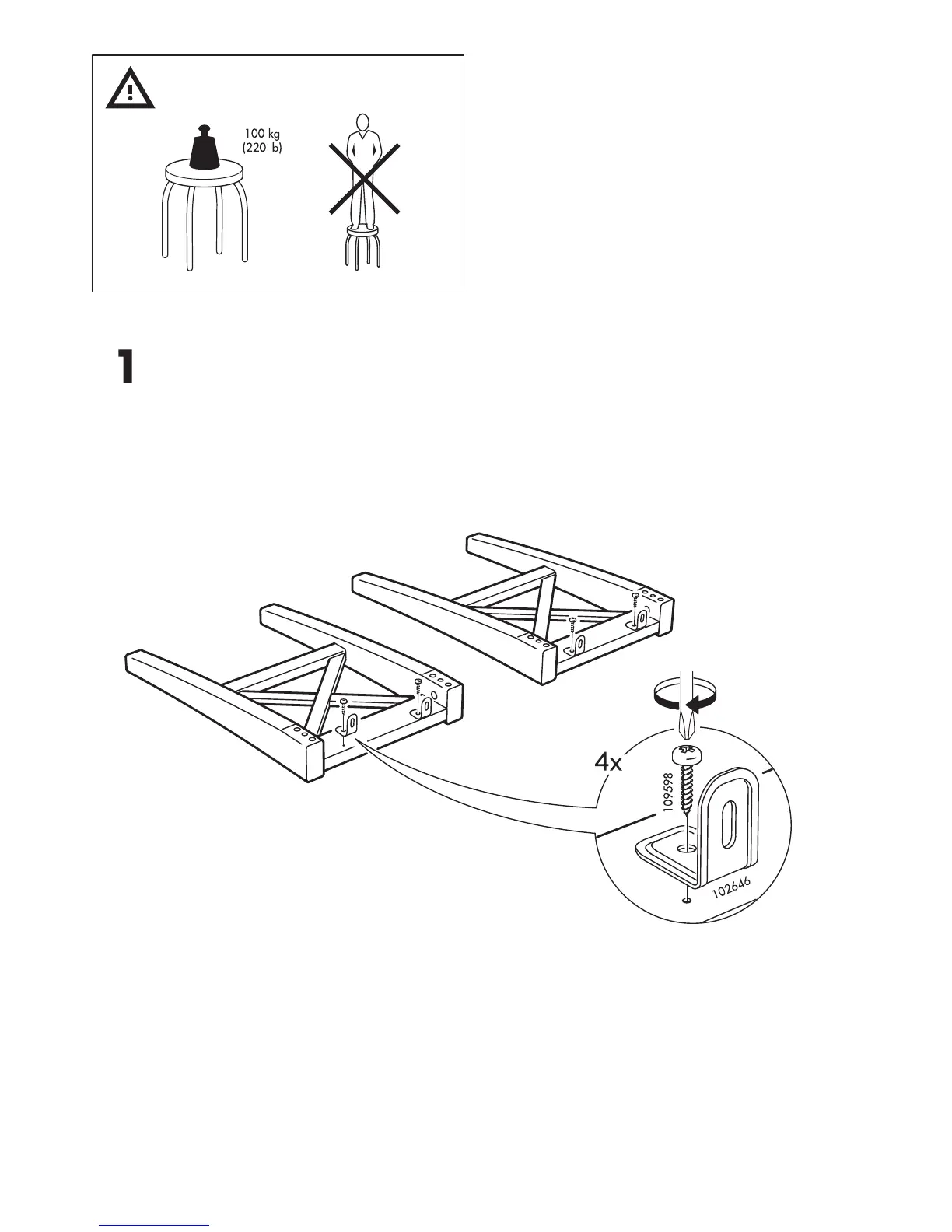 100 kg
(220 lb)

1

4x

109598

102646