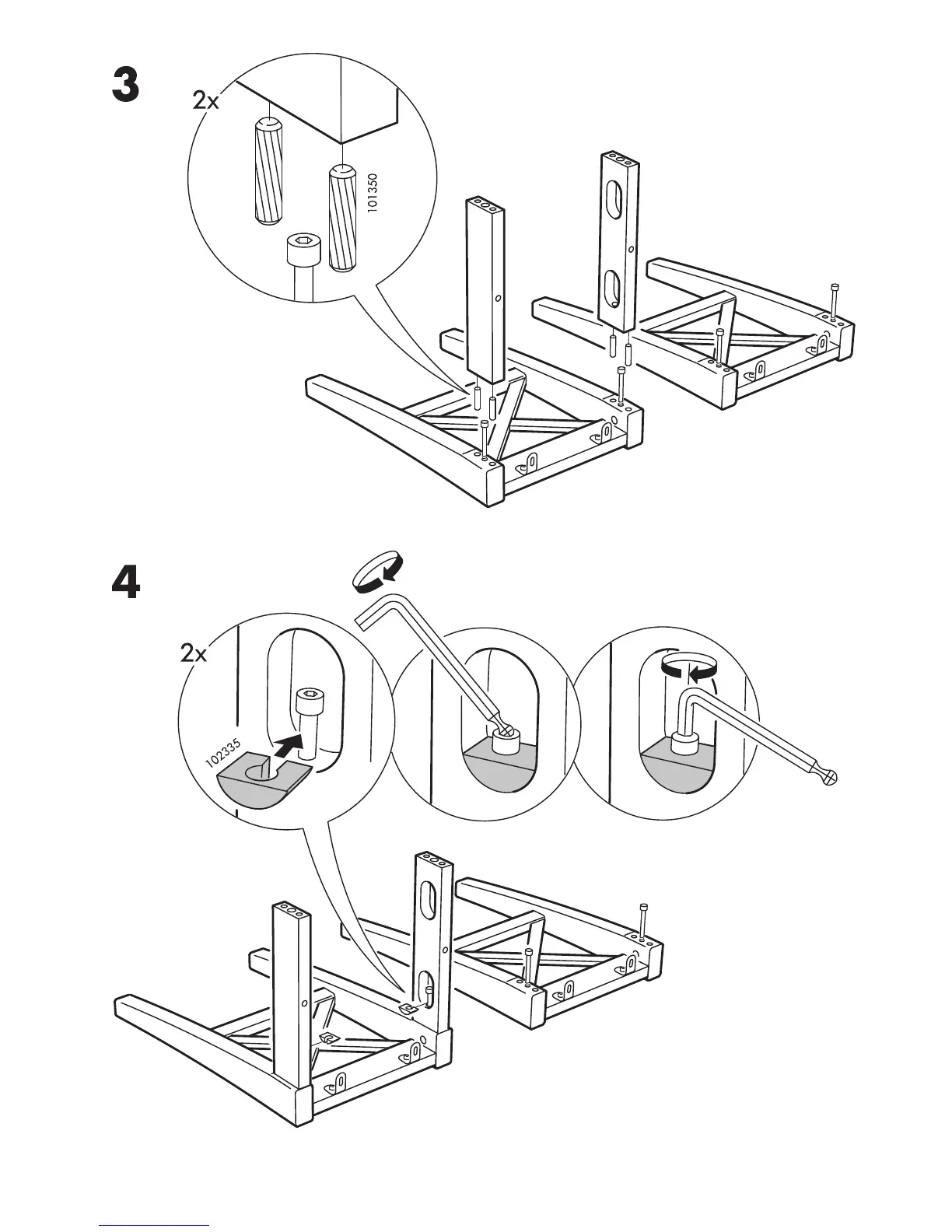 3

2x

101350

4

2x

102335