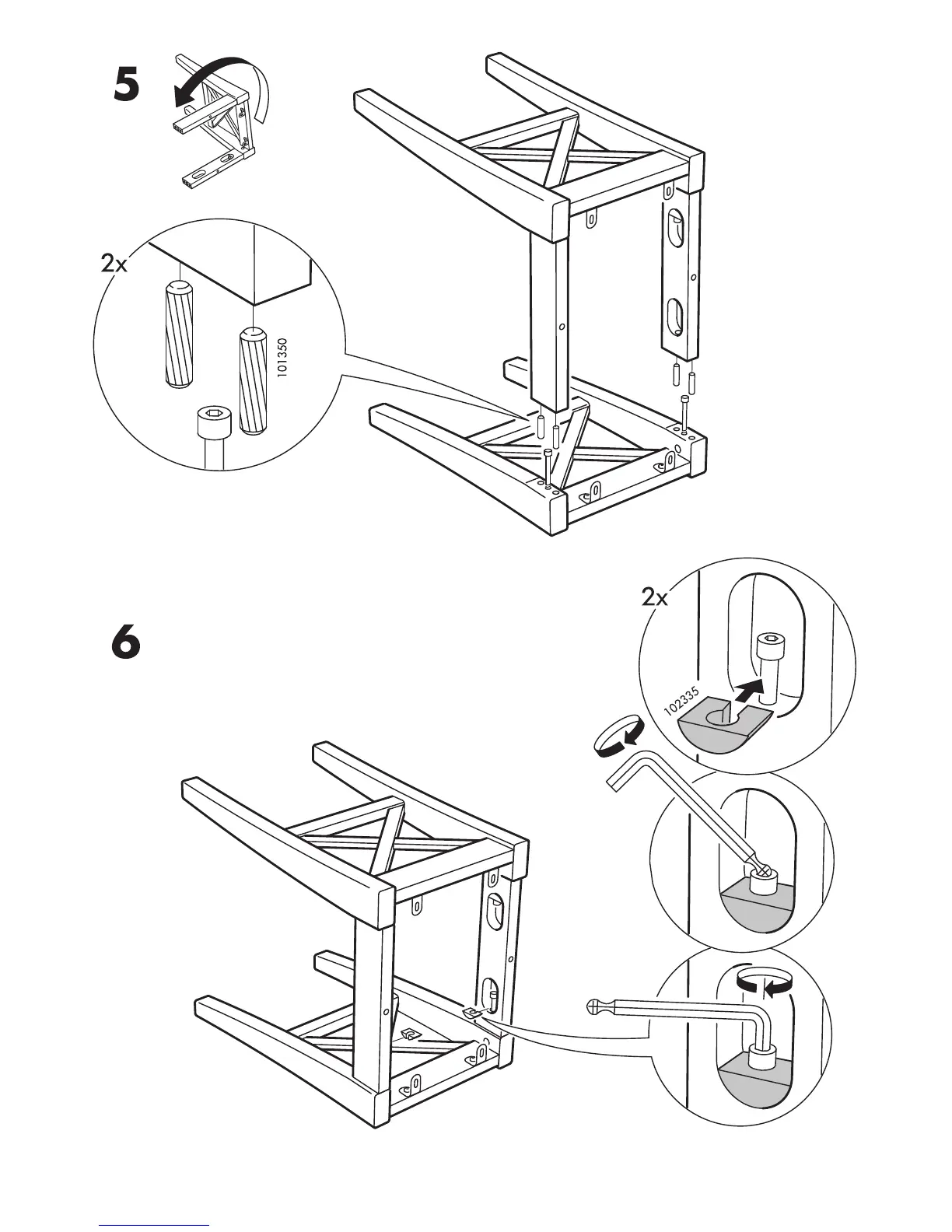 5

2x

101350

6

2x

102335