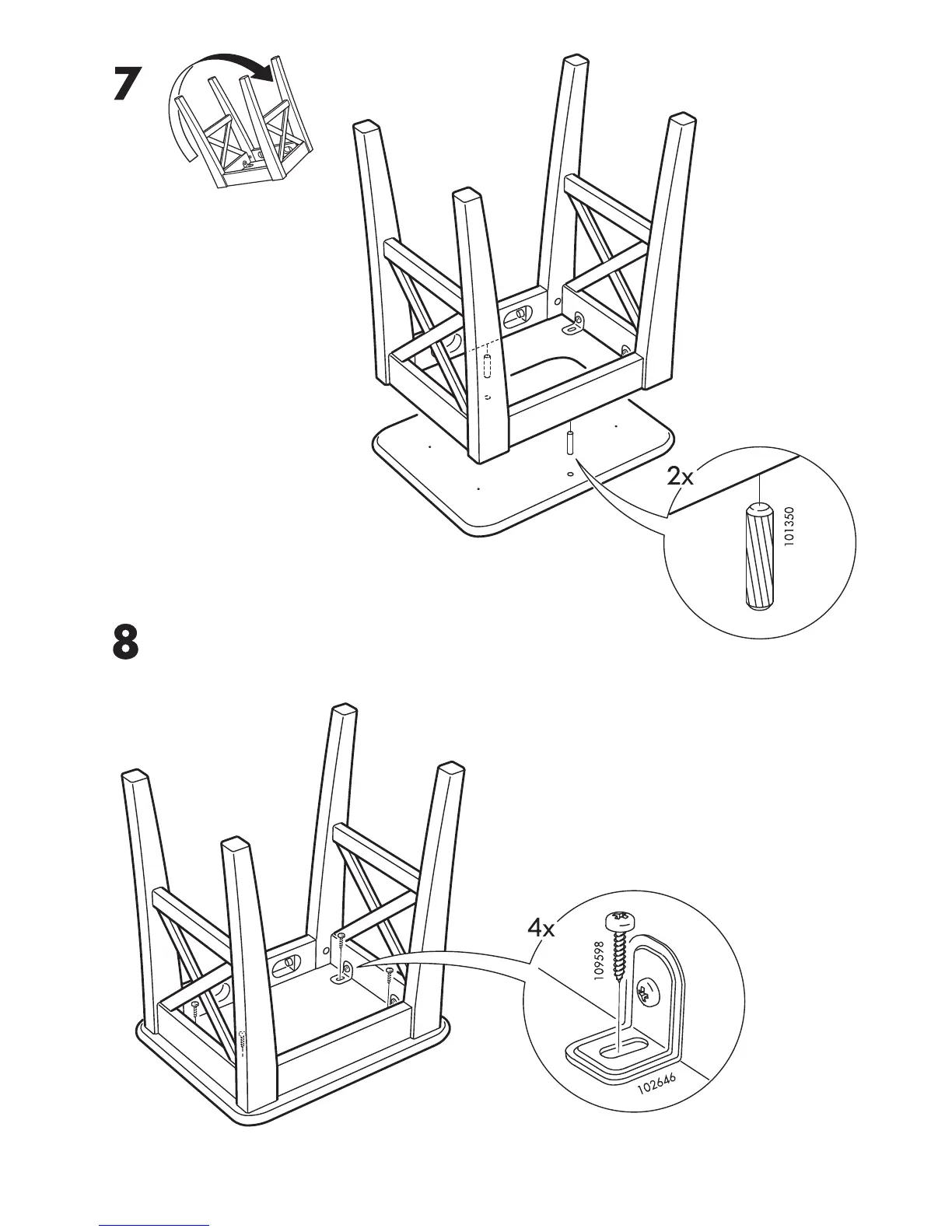 7

2x

101350

8

4x

109598

102646