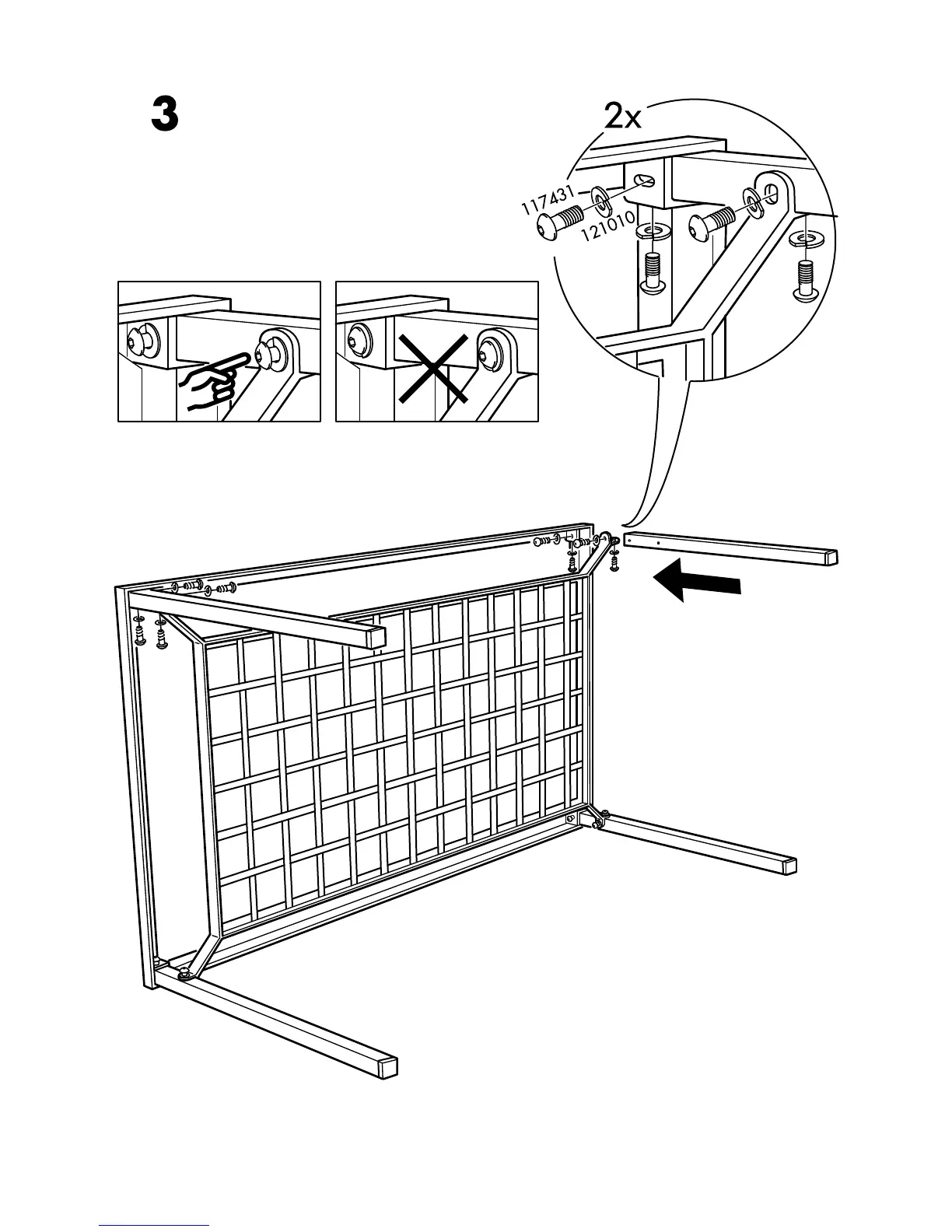 3

2x

117431

121010