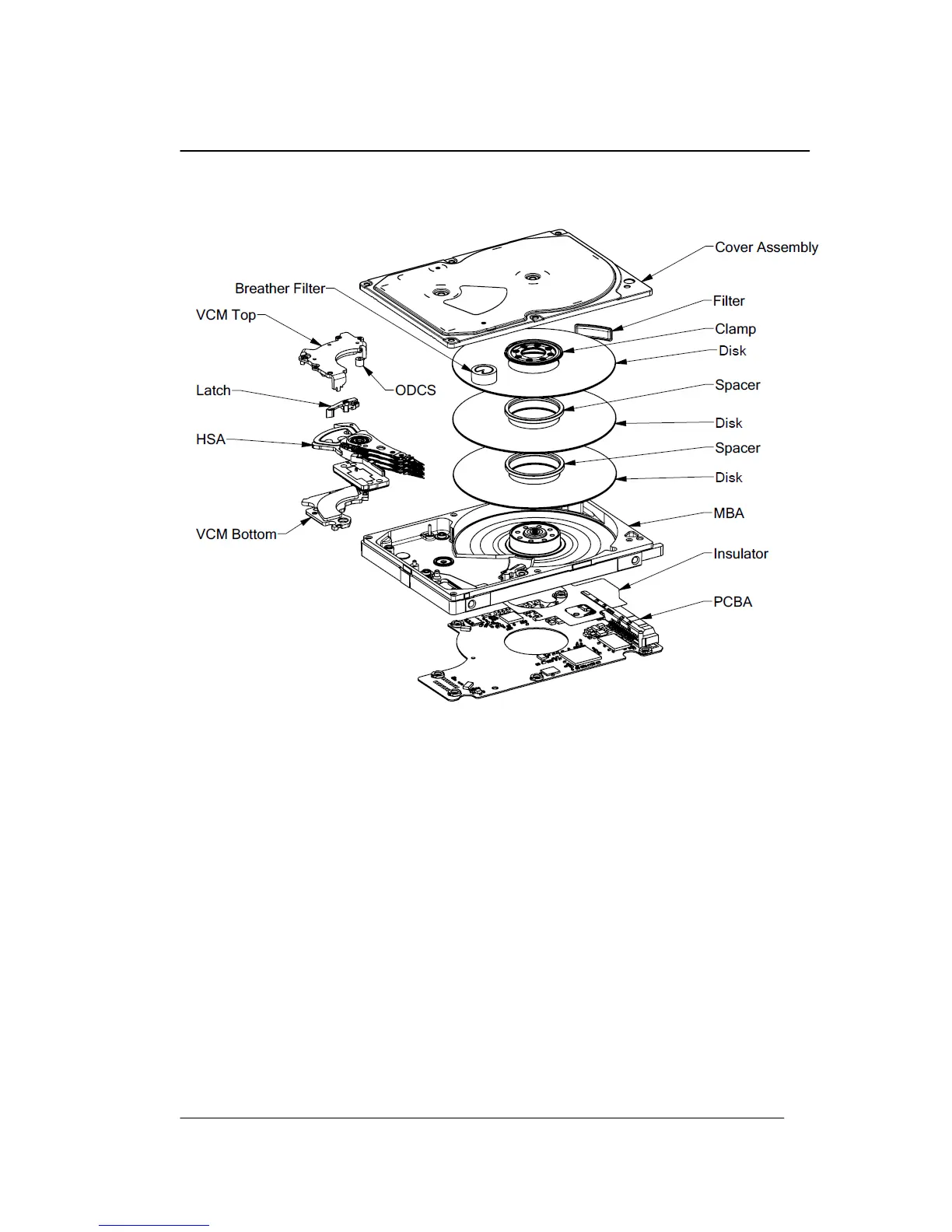 Cover Assembly
Breather Filter
Filter
VCM Top
Clamp
Disk
ODCS
Latch
Spacer
Disk
HSA
Spacer
Disk
MBA
VCM Bottom
Insulator
PCBA