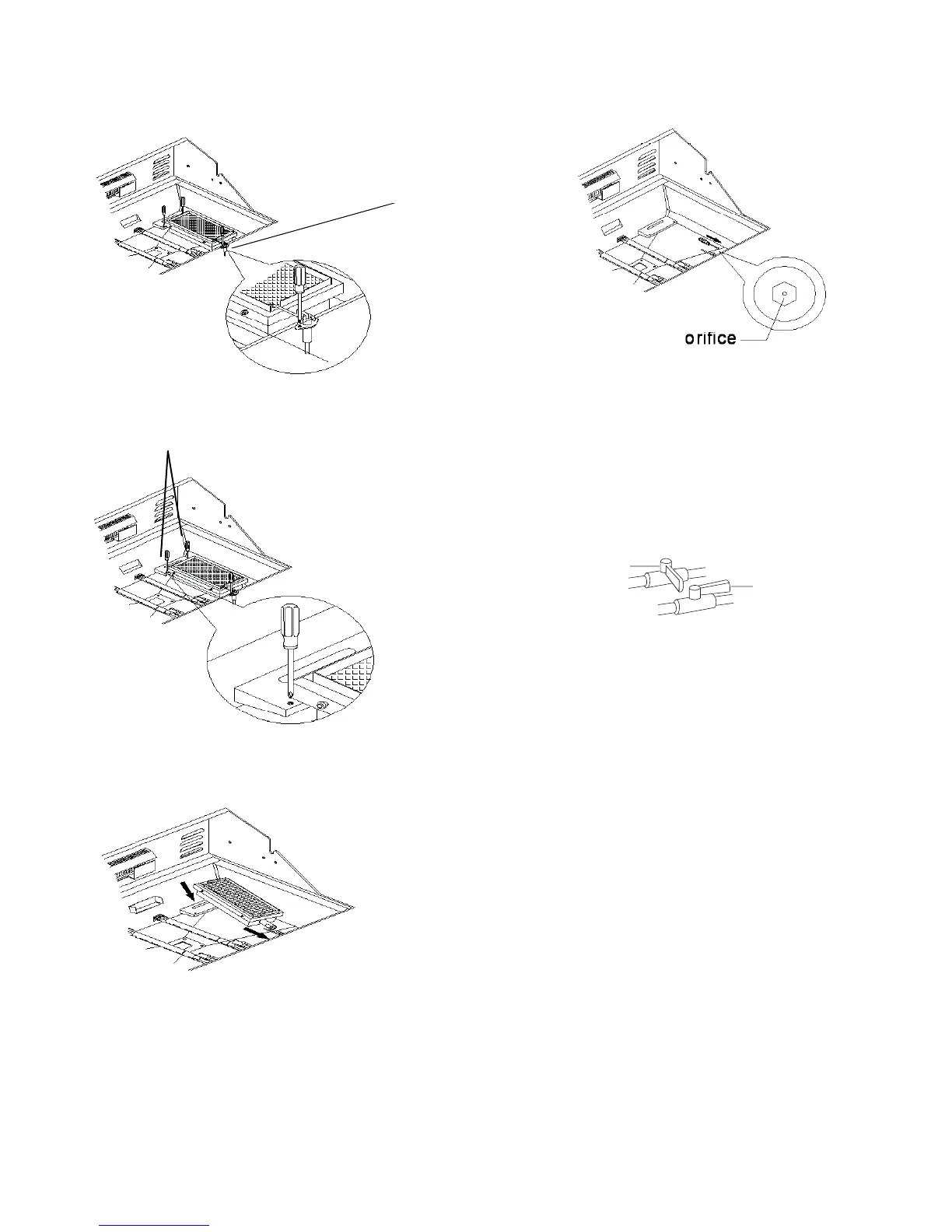 orifice