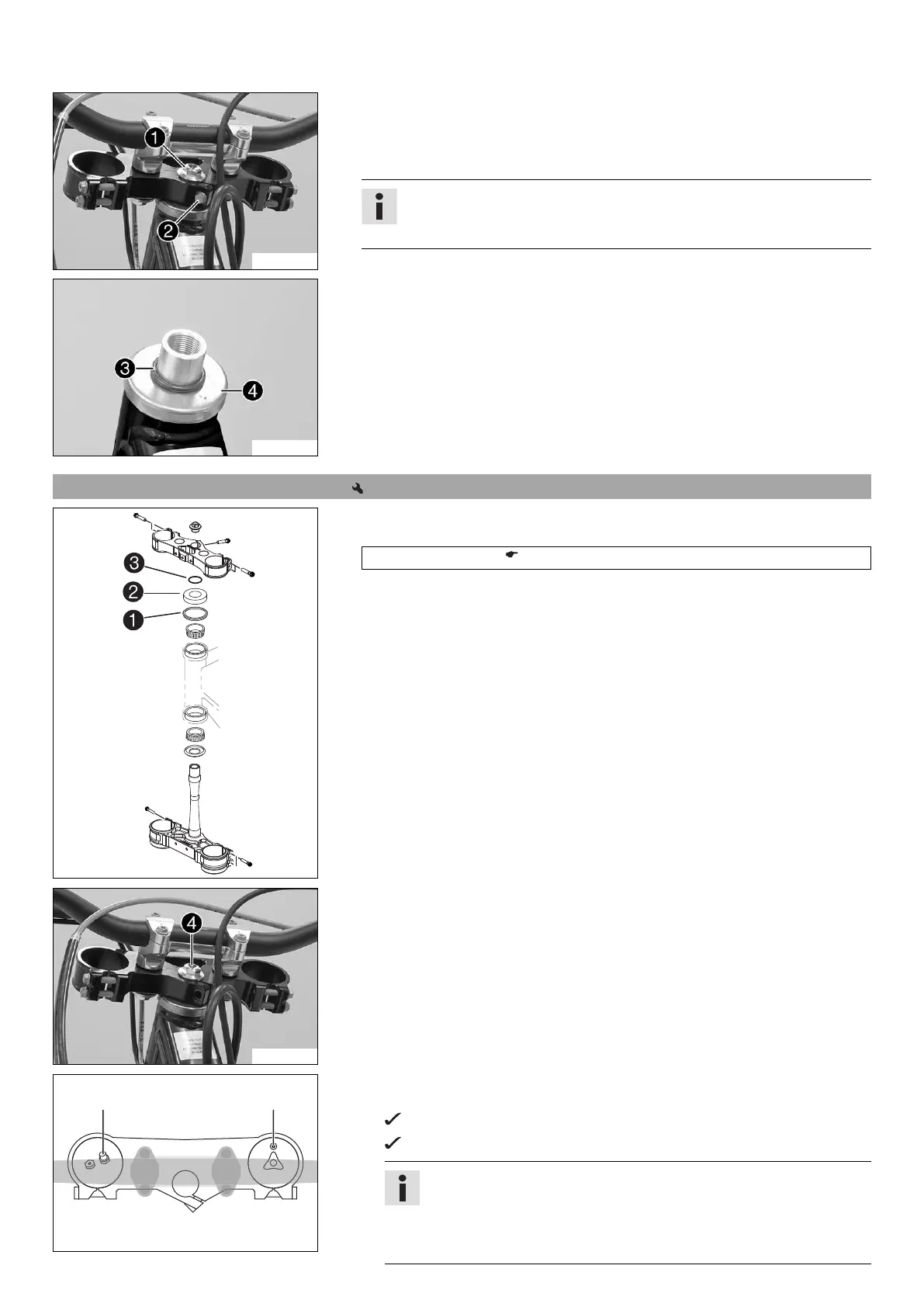 1

2

3

4

3

2

1

4