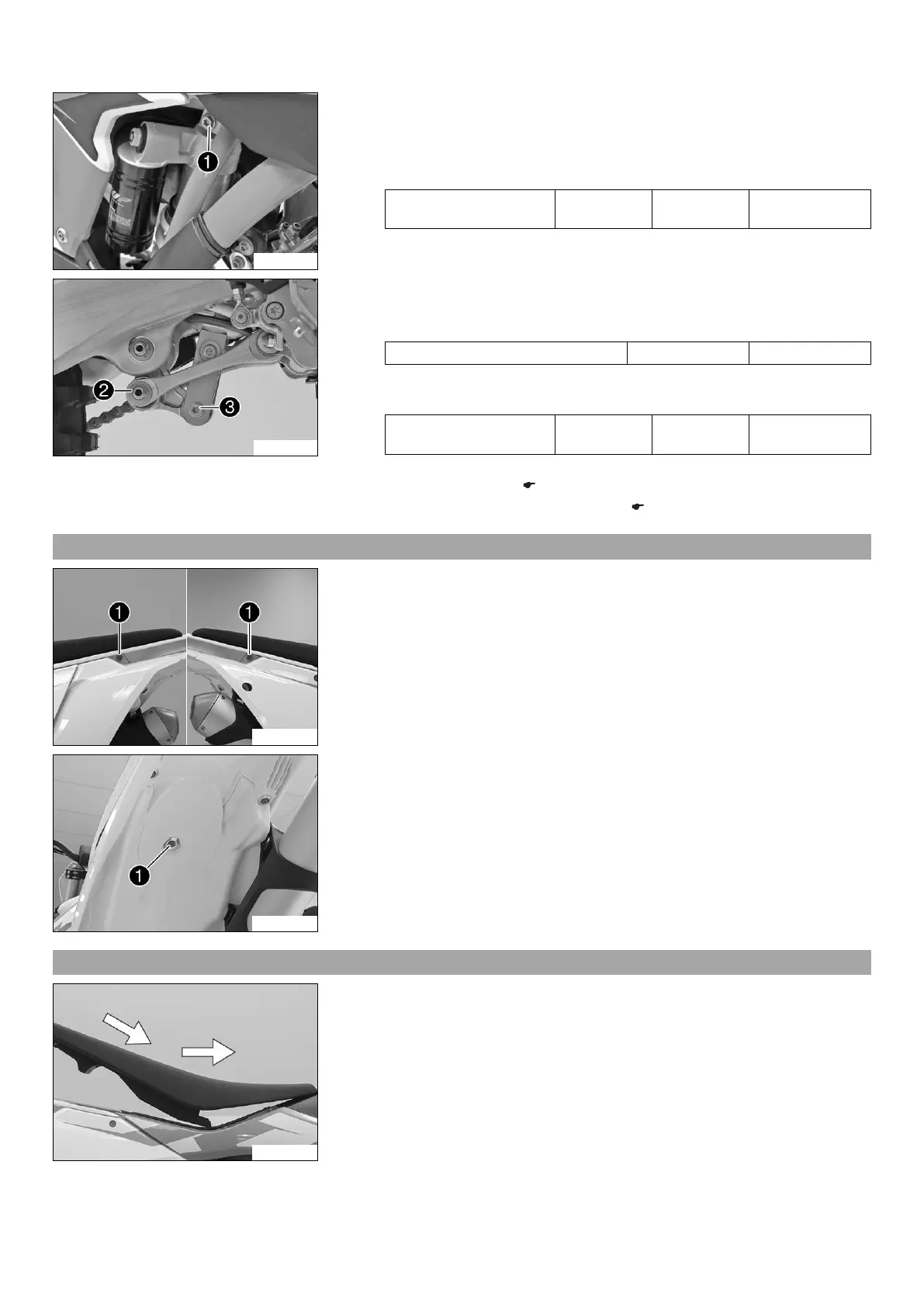 1

2

3

1

1

1