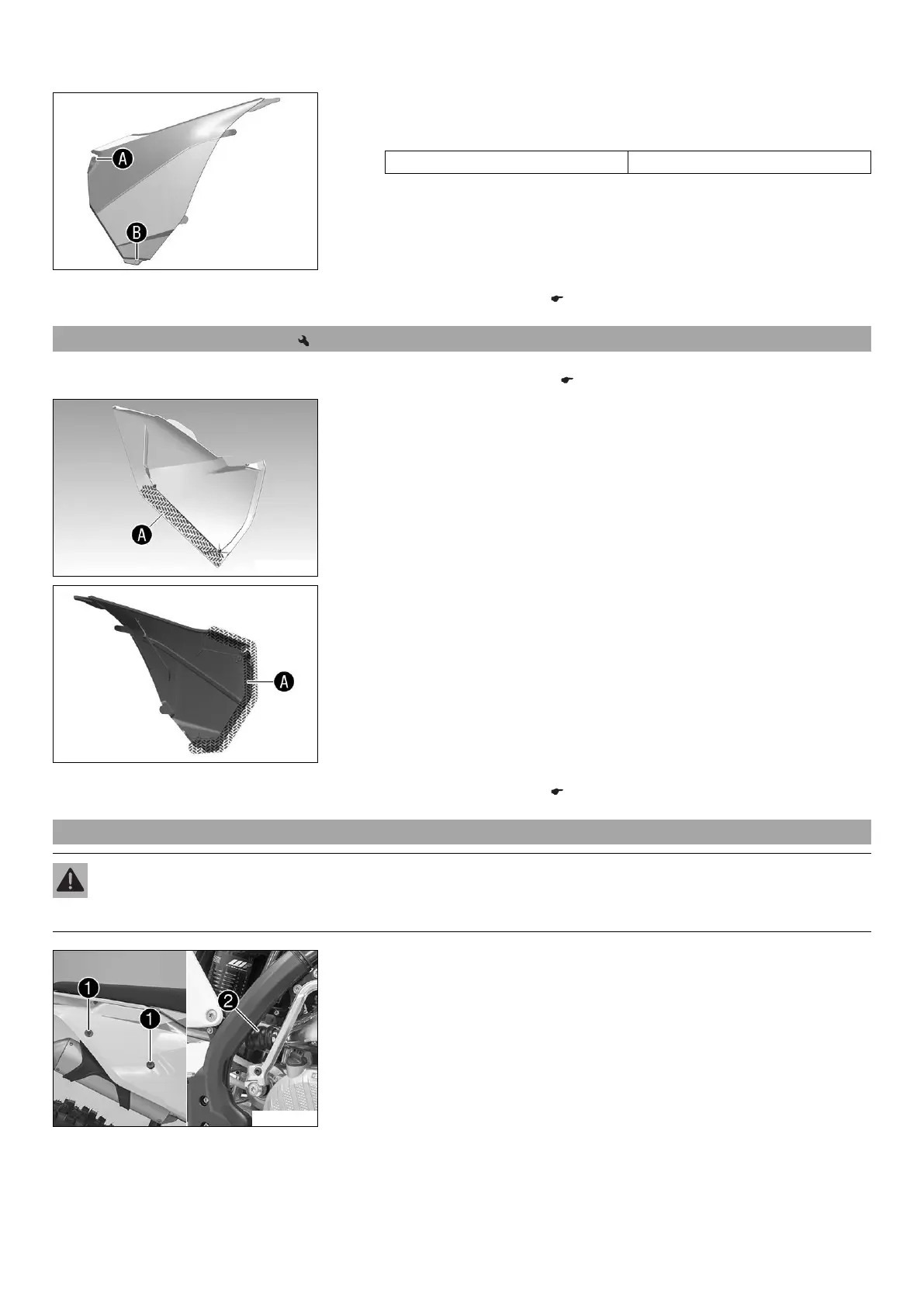 A

B

A

A

1

1

2