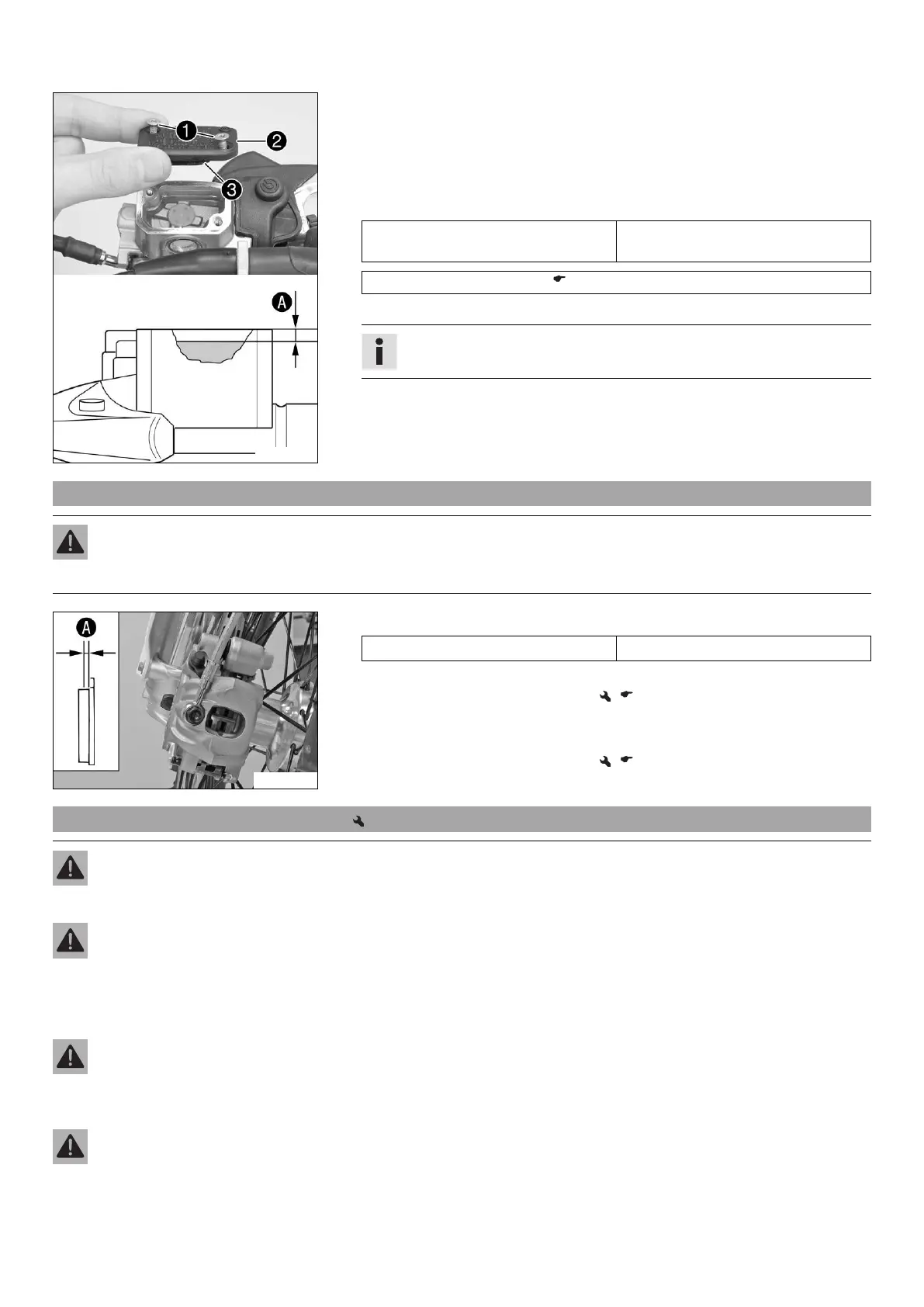 1

2

3

A

A