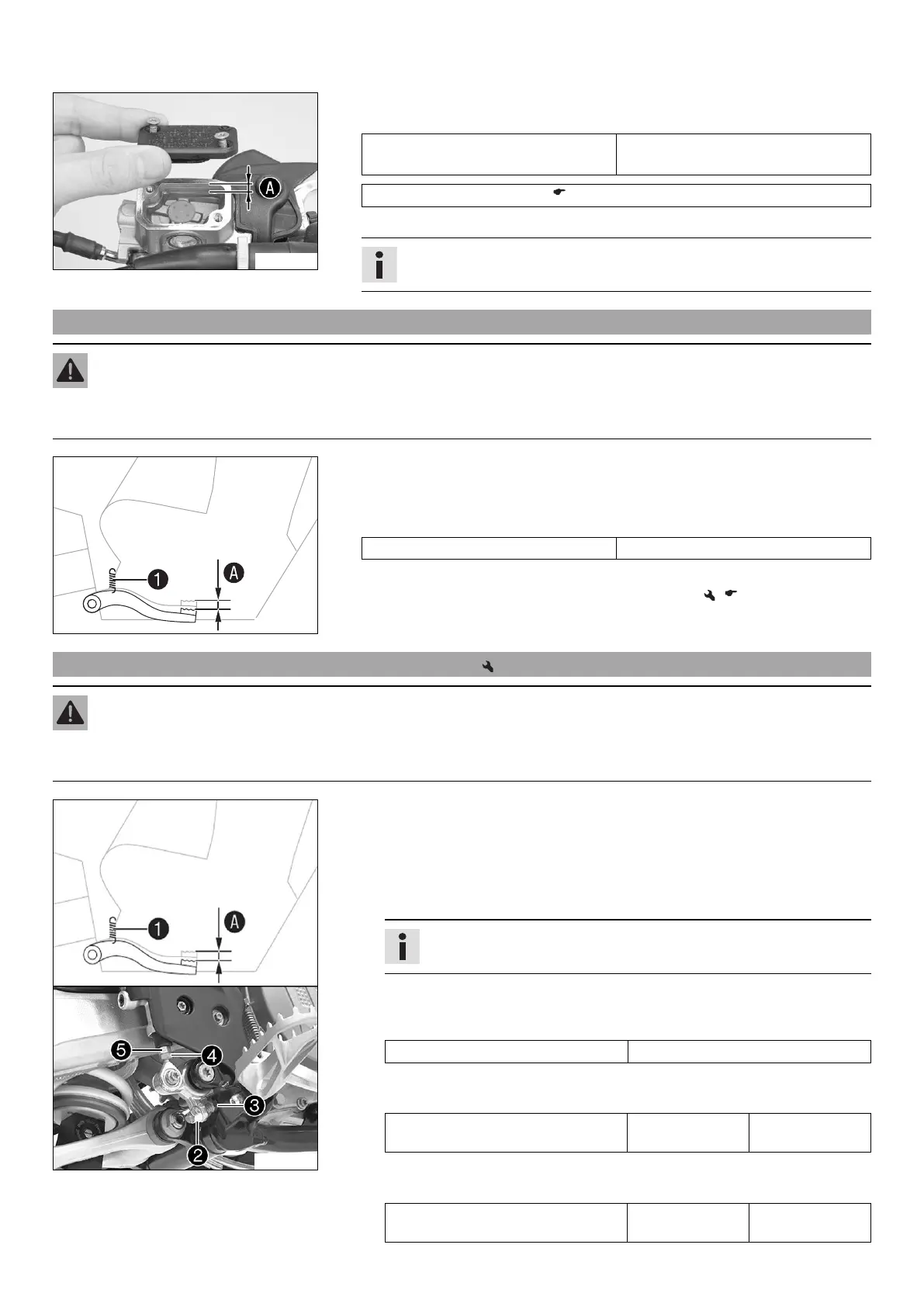 A

1

A

1

A

5

4

3

2