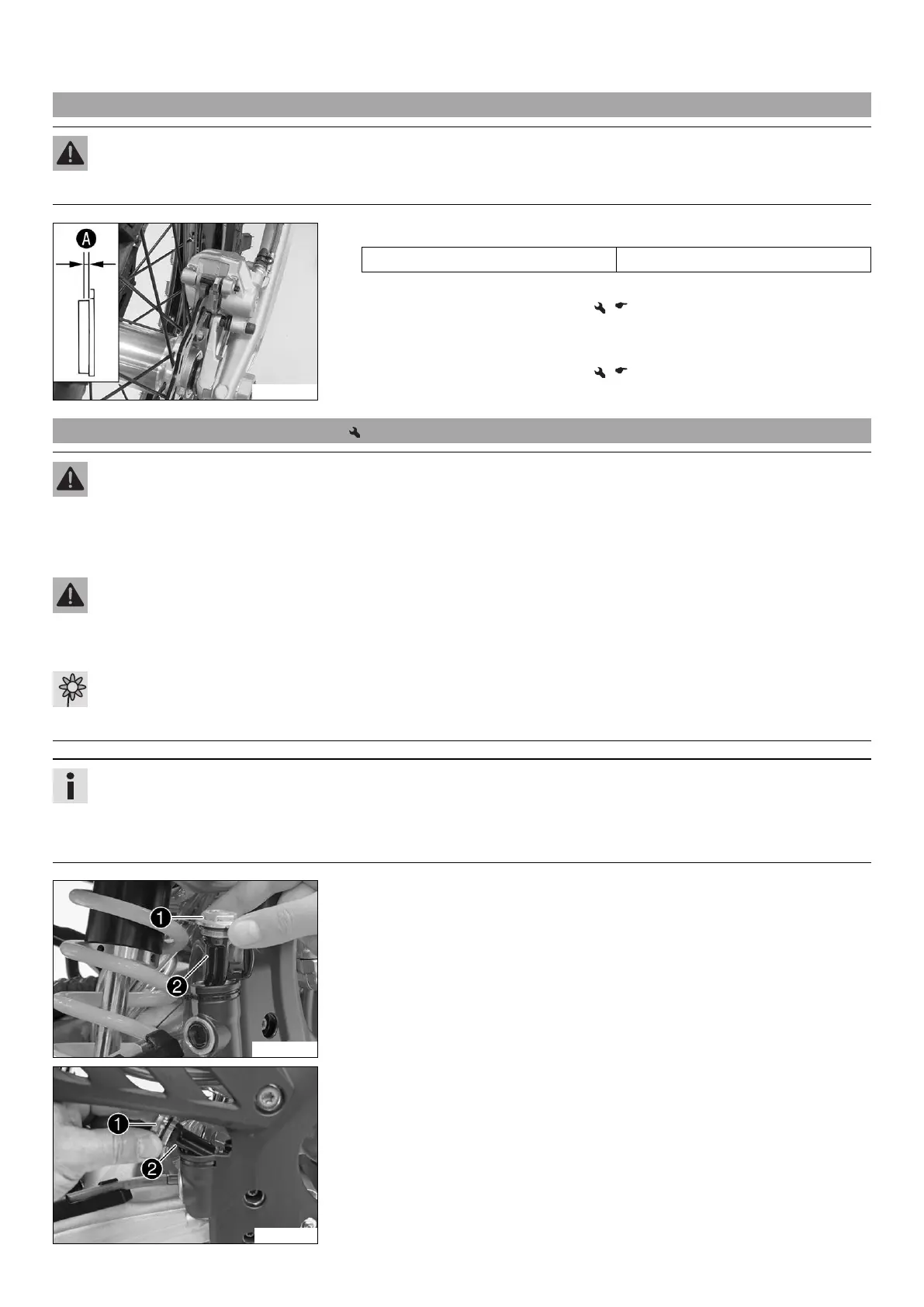 A

1

2

1

2