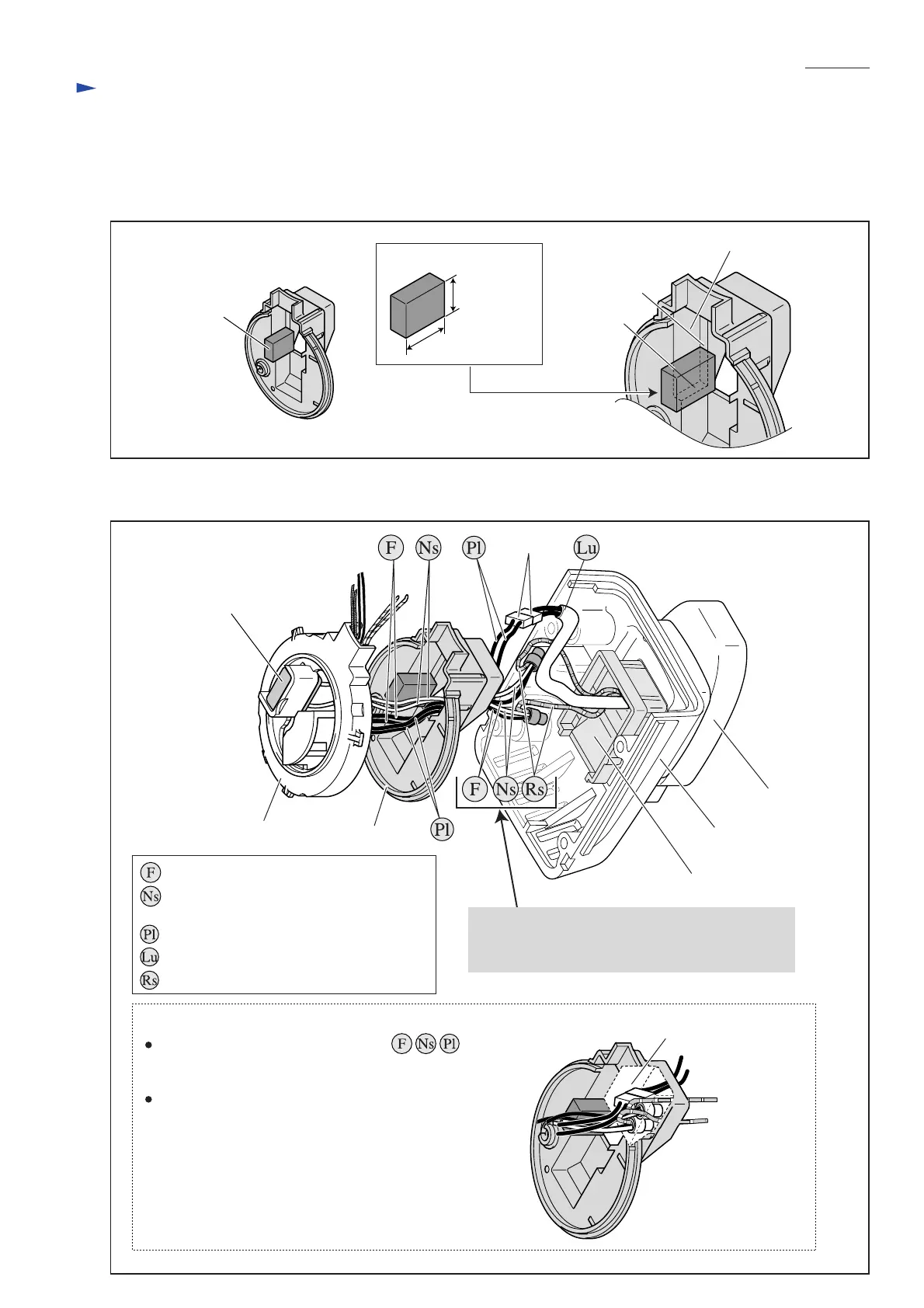 F Ns Pl Lu

F Ns Rs

Pl

F
Ns

Pl
Lu
Rs

F Ns Pl