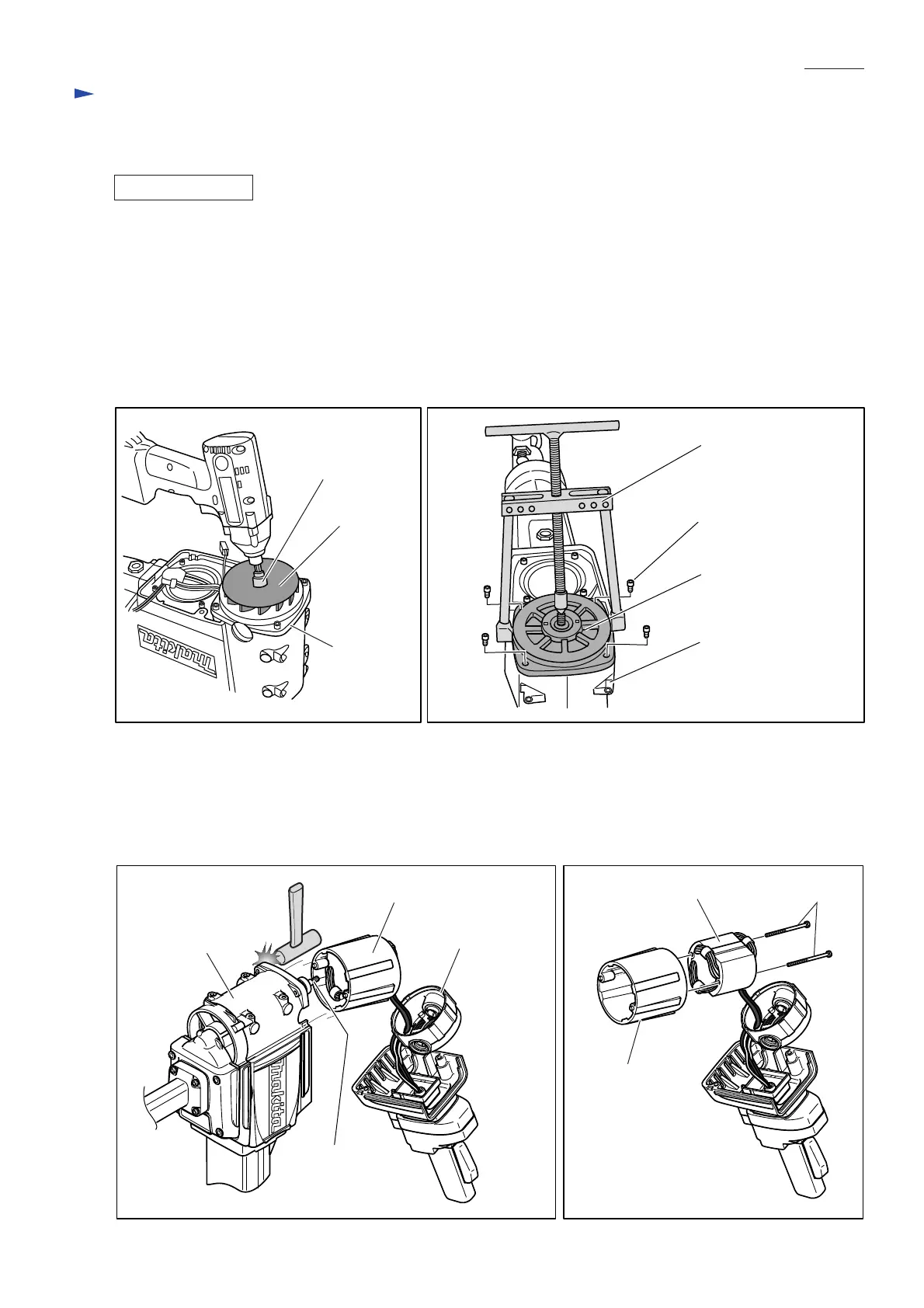 makita
makita