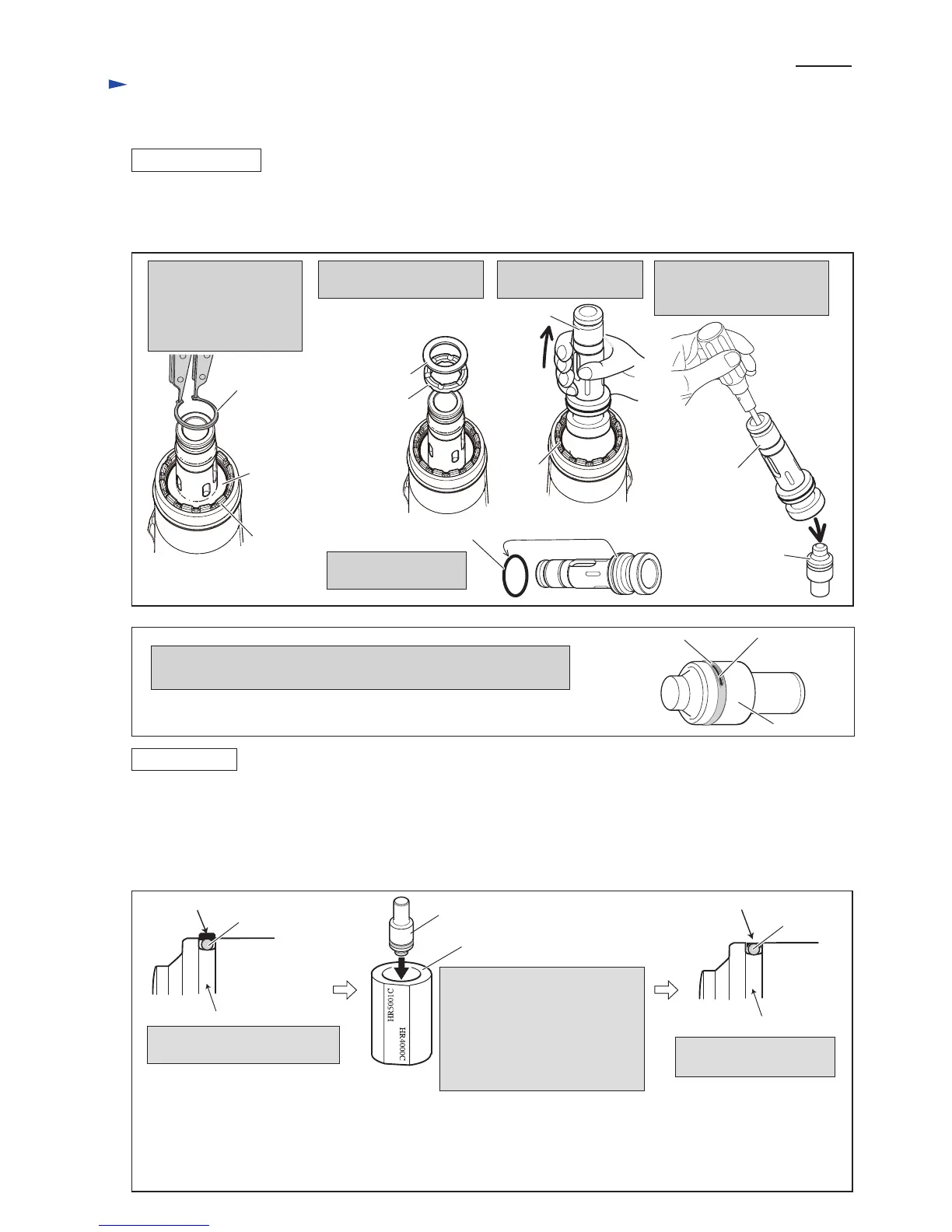 HR5001C

HR4000C