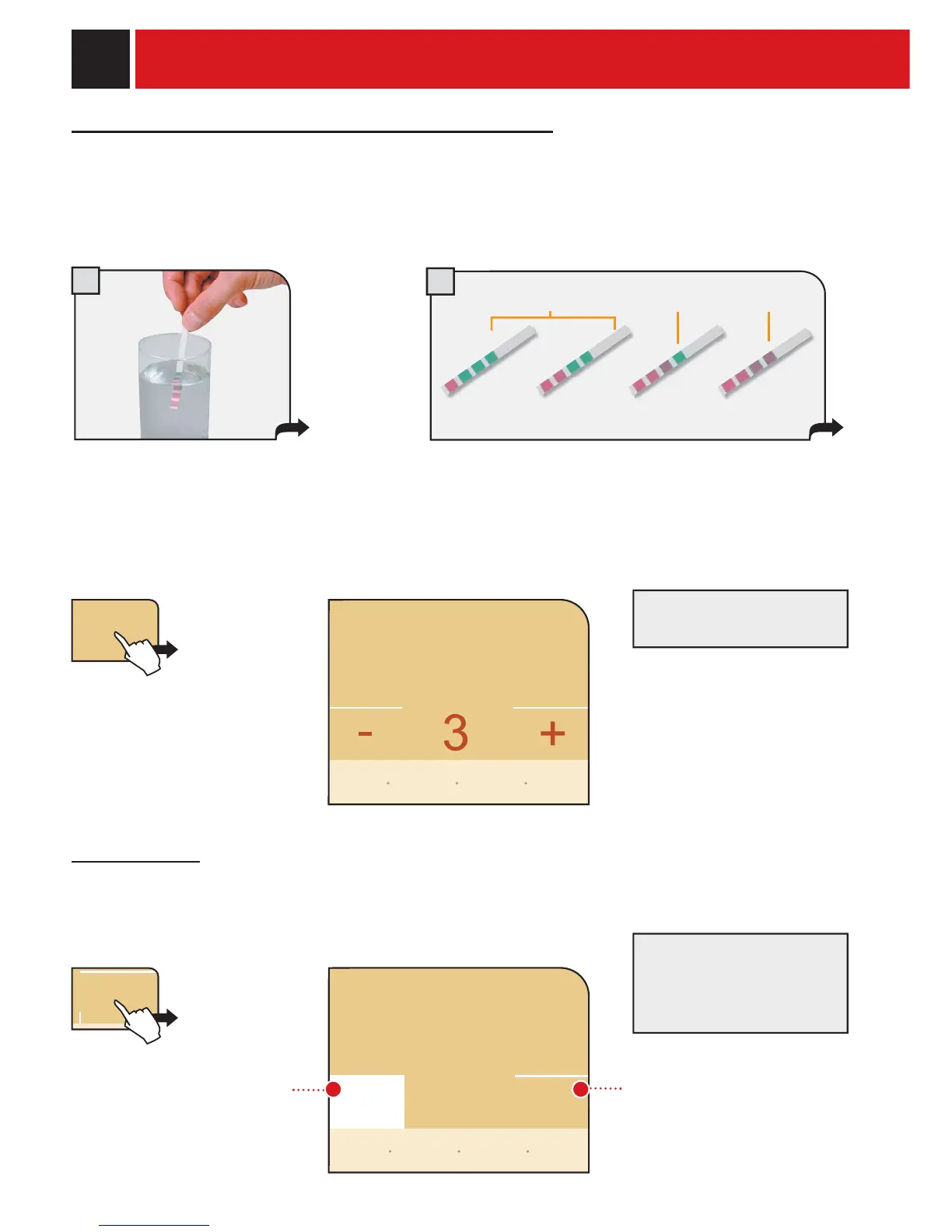 -
3
+