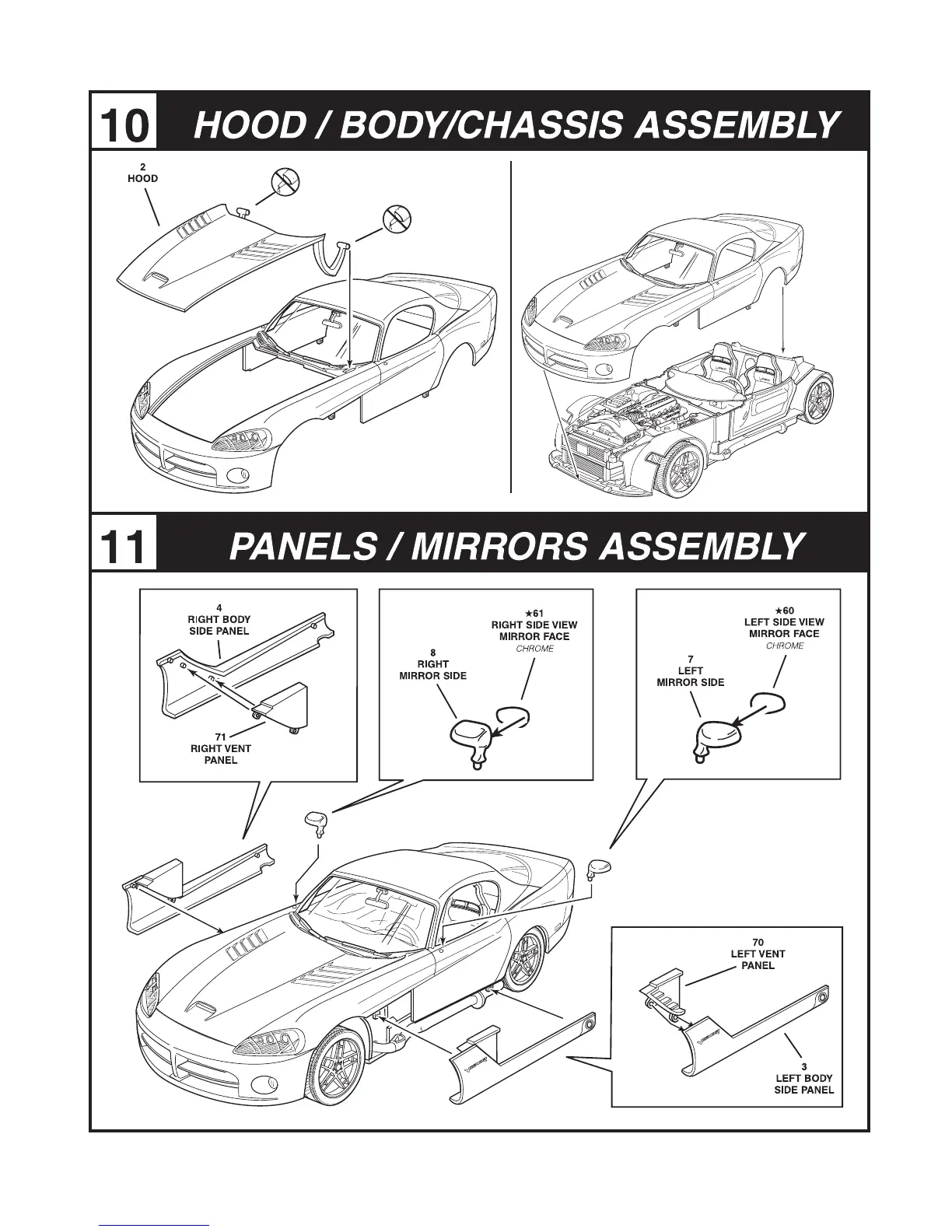 10 HOOD / BODY/CHASSIS ASSEMBLY

2
HOOD

11 PANELS / MIRRORS ASSEMBLY

4
RIGHT BODY
SIDE PANEL

71
RIGHT VENT
PANEL

★61
RIGHT SIDE VIEW
MIRROR FACE
CHROME

8
RIGHT
MIRROR SIDE

★60
LEFT SIDE VIEW
MIRROR FACE
CHROME

7
LEFT
MIRROR SIDE

70
LEFT VENT
PANEL

3
LEFT BODY
SIDE PANEL