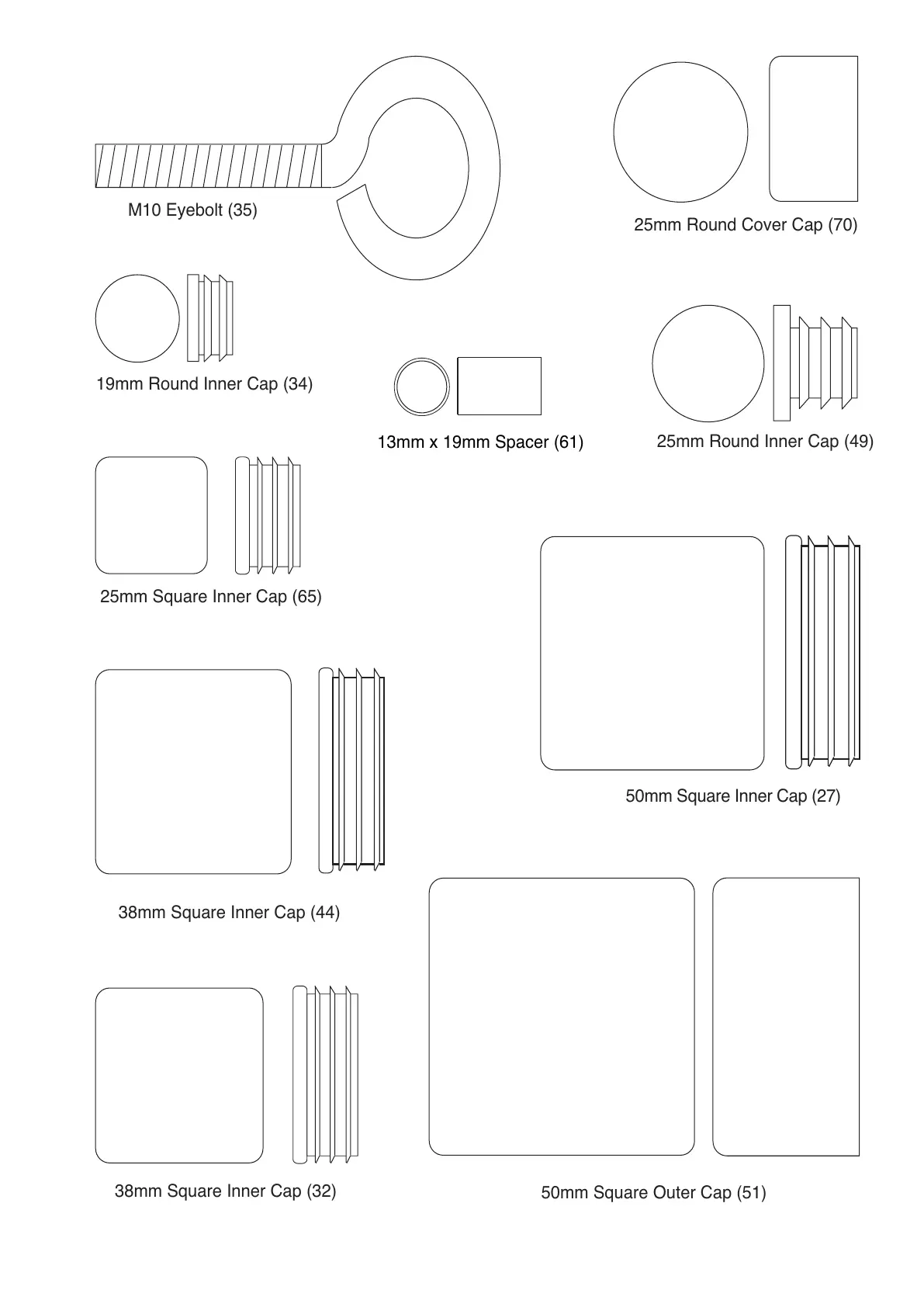 M10 Eyebolt (35)

25mm Round Cover Cap (70)

19mm Round Inner Cap (34)

13mm x 19mm Spacer (61)

25mm Round Inner Cap (49)

25mm Square Inner Cap (65)

50mm Square Inner Cap (27)

38mm Square Inner Cap (44)

38mm Square Inner Cap (32)

50mm Square Outer Cap (51)