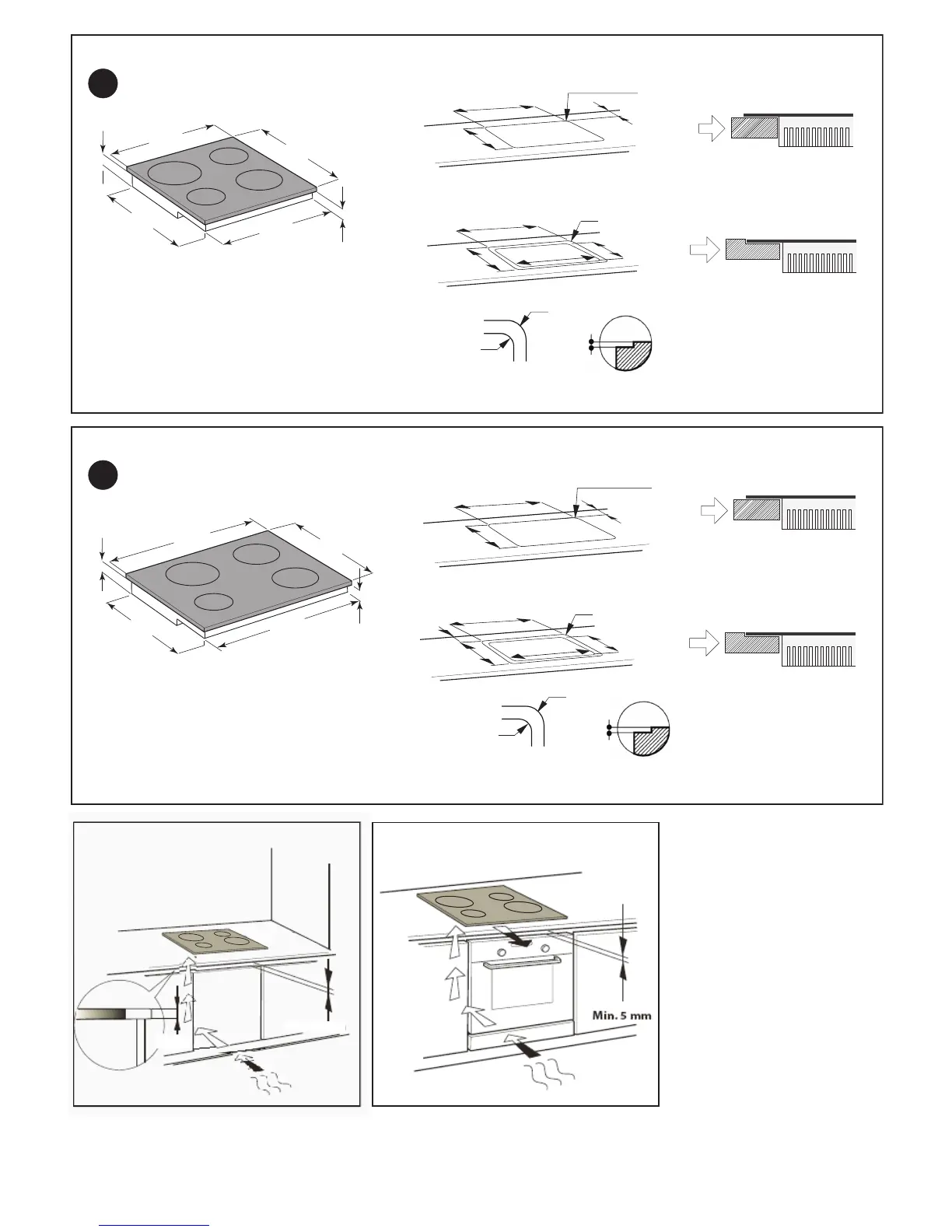 Min. 5 mm