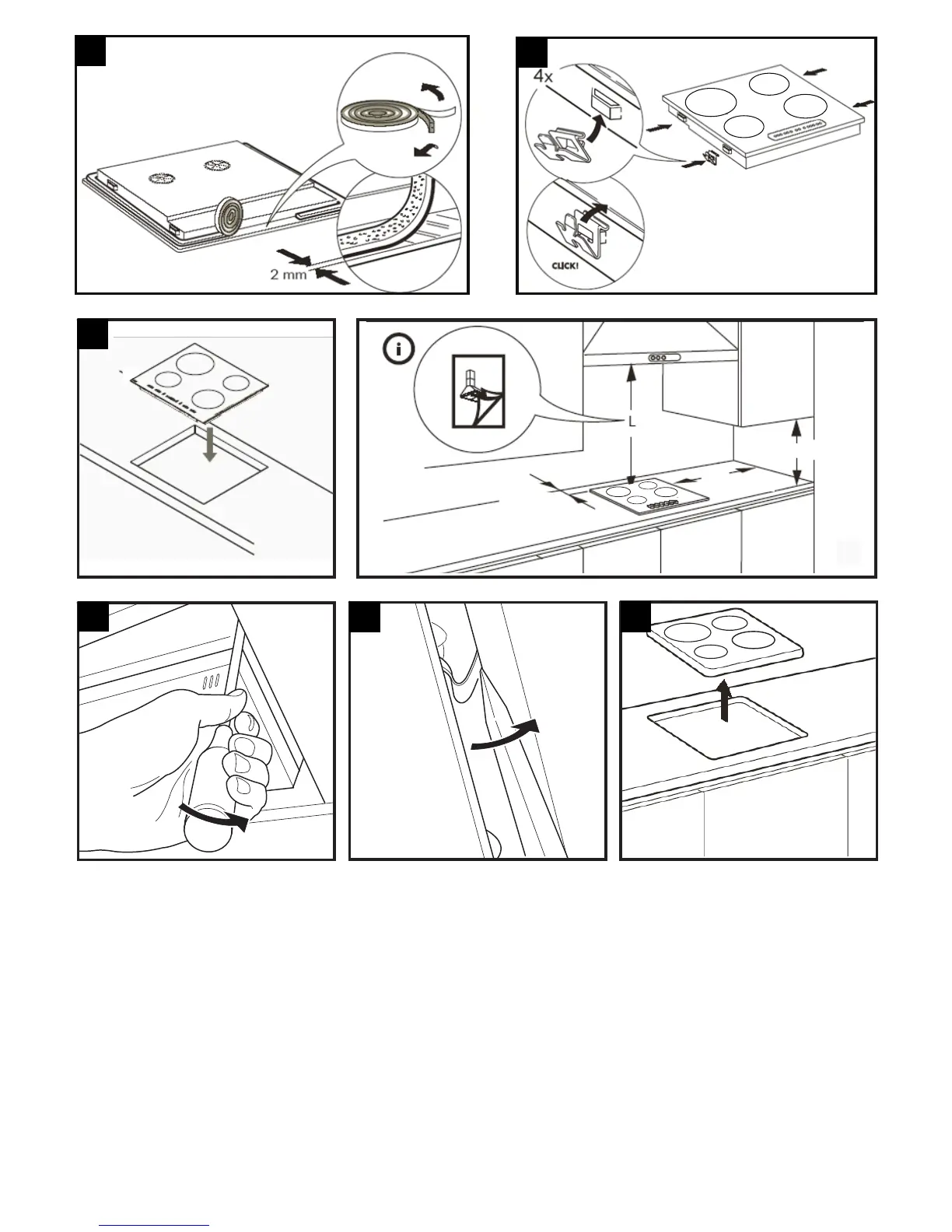 2 mm

4x

CLICK!

L