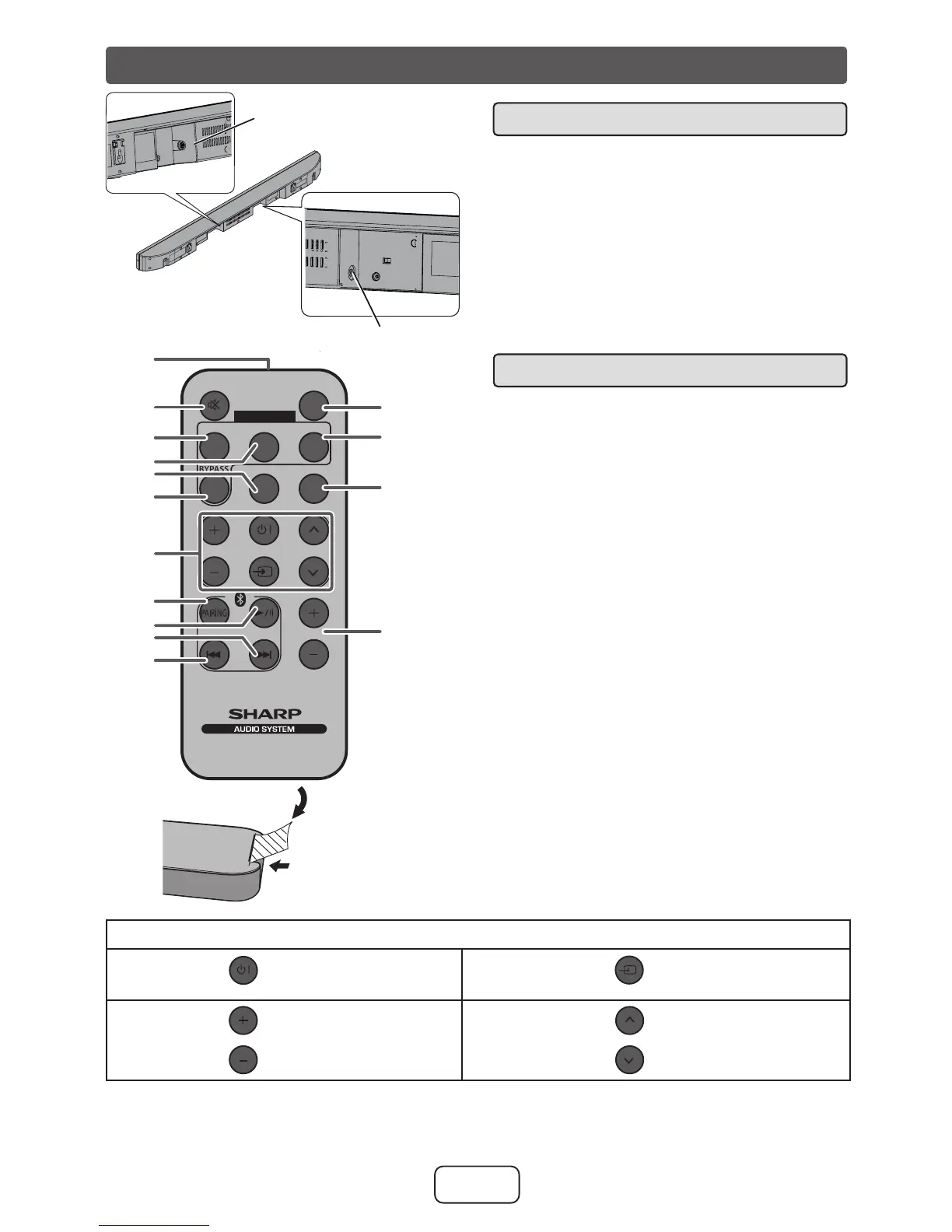 BYPASS
PAIRING
SHARP
AUDIO SYSTEM