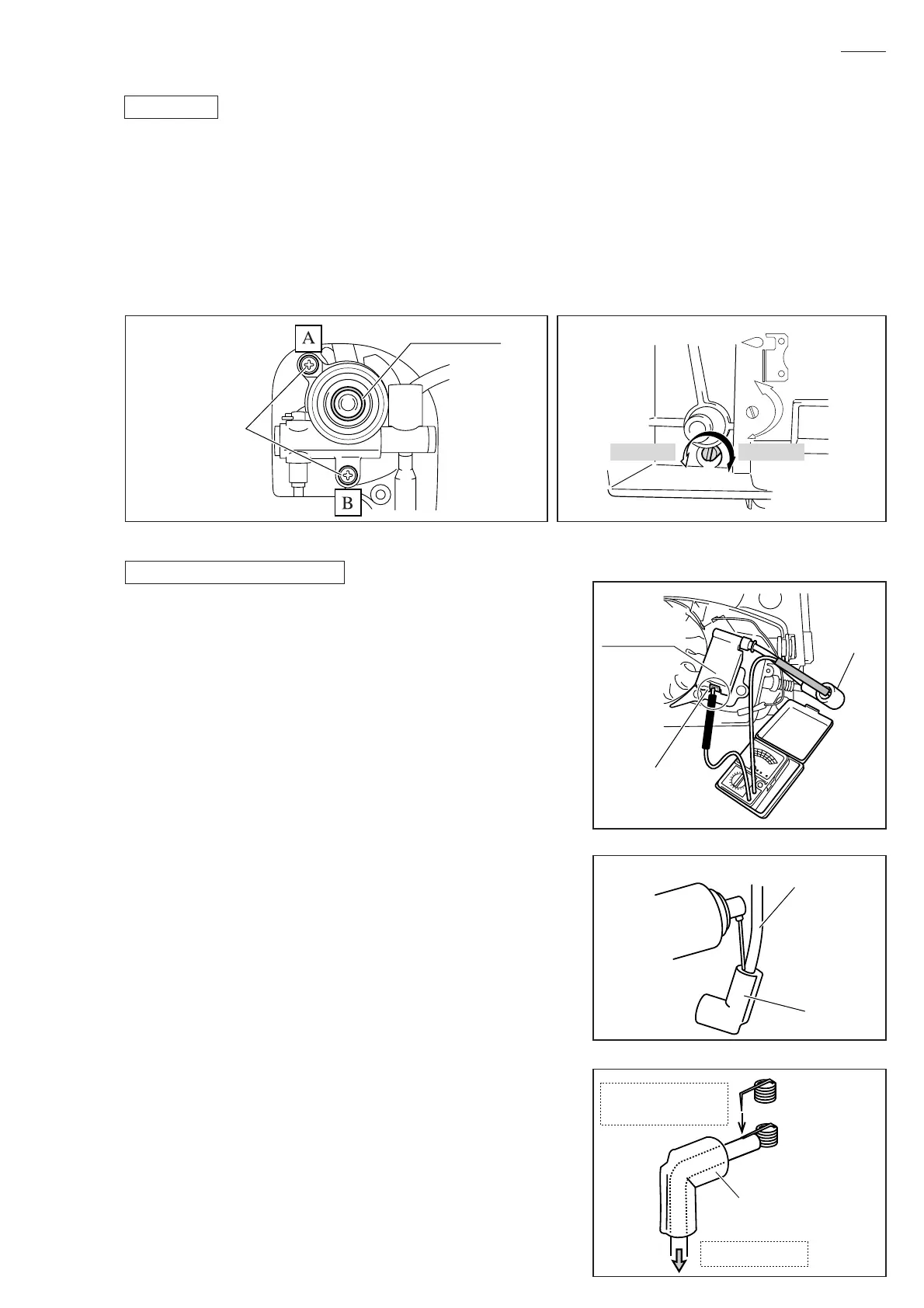 A

B