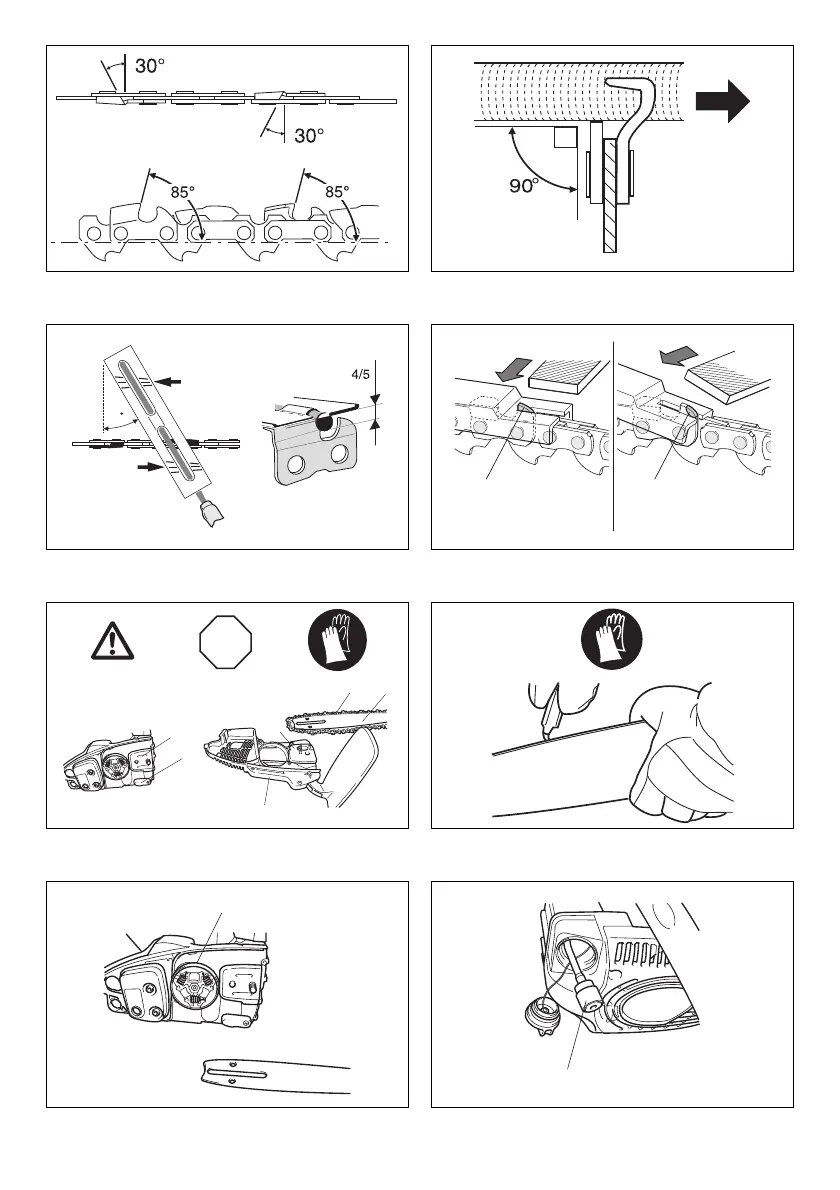 30°

30°

85°

85°

90°

4/5