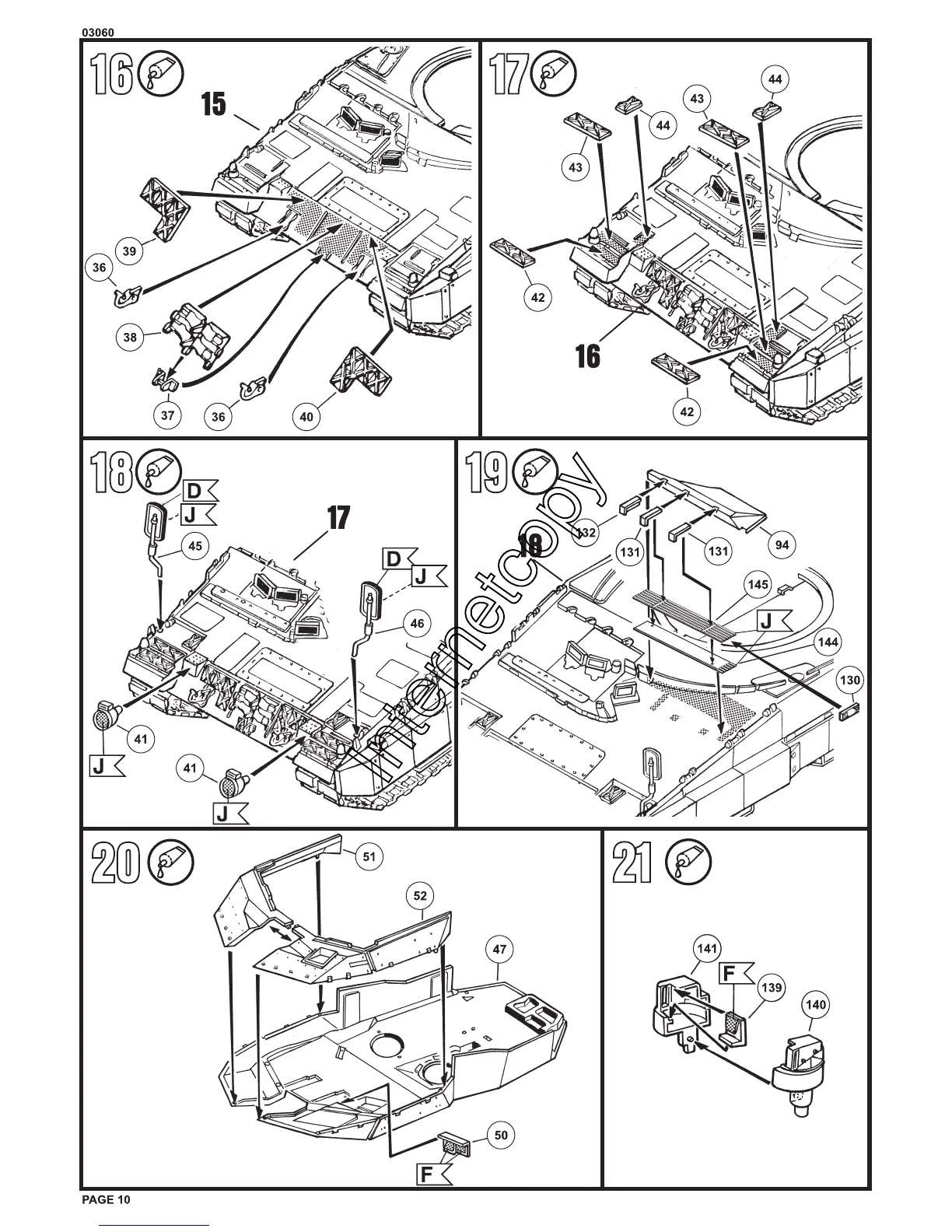 03060

16
15
39
36
38
37
36
40

17
44
43
44
43
42
16
42

18
D
J
17
45
D
J
46
41
J
41
J

19
132
131
131
94
18
145
J
144
130

Internetcopy

20
51
52
47
50
F

21
141
F
139
140

PAGE 10