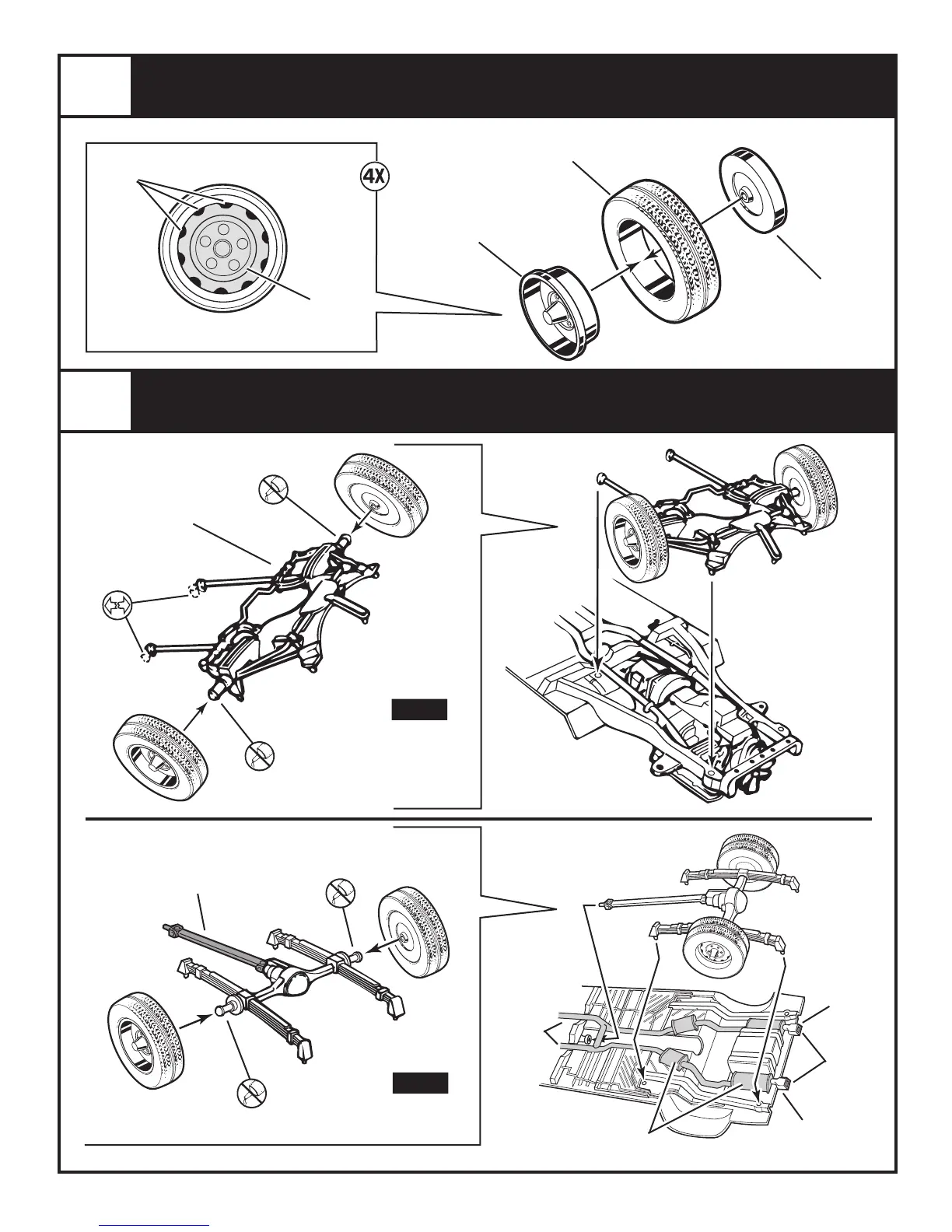 4X