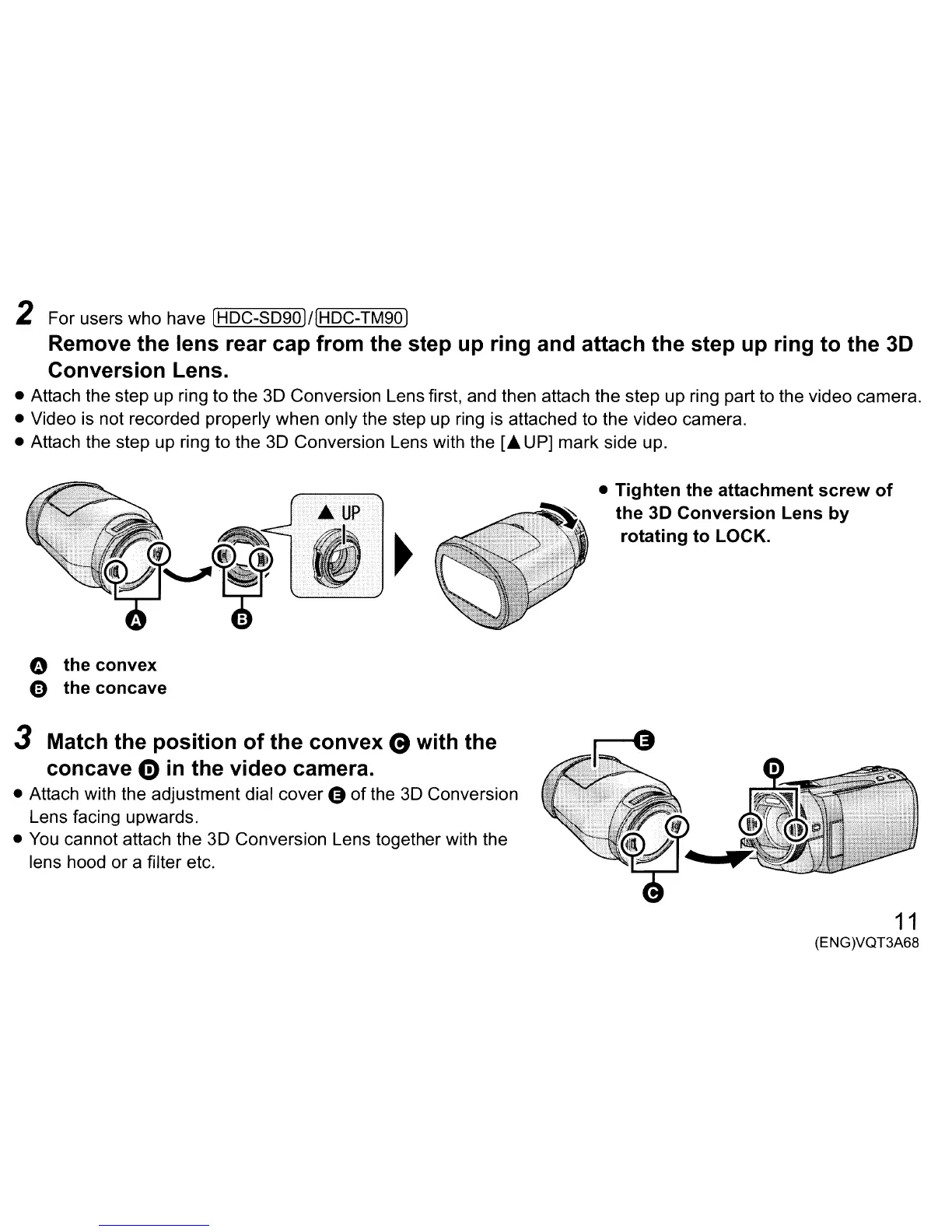 2 For users who have HDC-SD90/HDC-TM90

Remove the lens rear cap from the step up ring and attach the step up ring to the 3D Conversion Lens.

● Attach the step up ring to the 3D Conversion Lens first, and then attach the step up ring part to the video camera.
● Video is not recorded properly when only the step up ring is attached to the video camera.
● Attach the step up ring to the 3D Conversion Lens with the [▲UP] mark side up.

▲ UP

A B

● Tighten the attachment screw of the 3D Conversion Lens by rotating to LOCK.

A the convex
B the concave

3 Match the position of the convex C with the concave D in the video camera.

● Attach with the adjustment dial cover E of the 3D Conversion Lens facing upwards.
● You cannot attach the 3D Conversion Lens together with the lens hood or a filter etc.

E D C

11
(ENG)VQT3A68