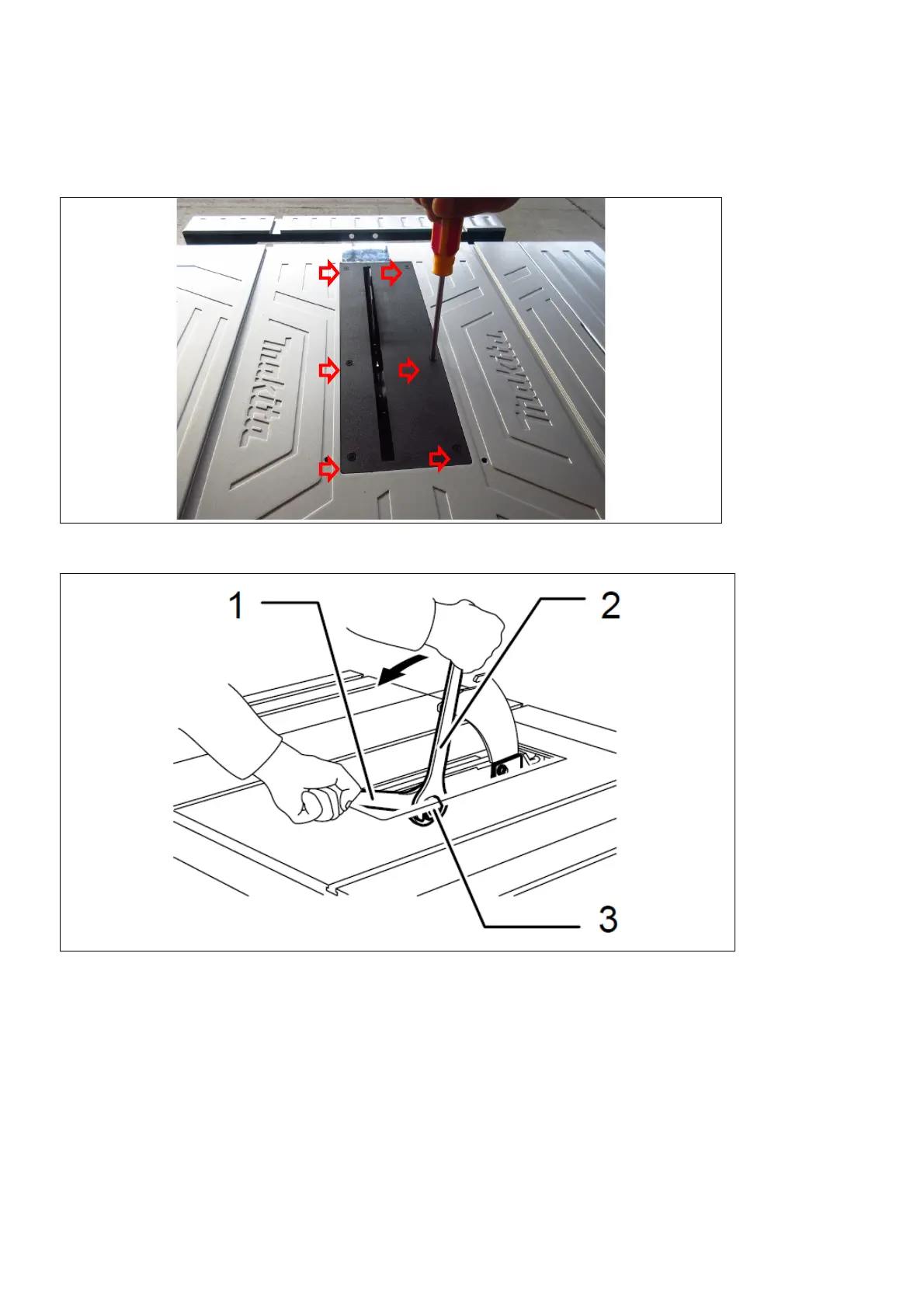 makita

makita

1

2

3